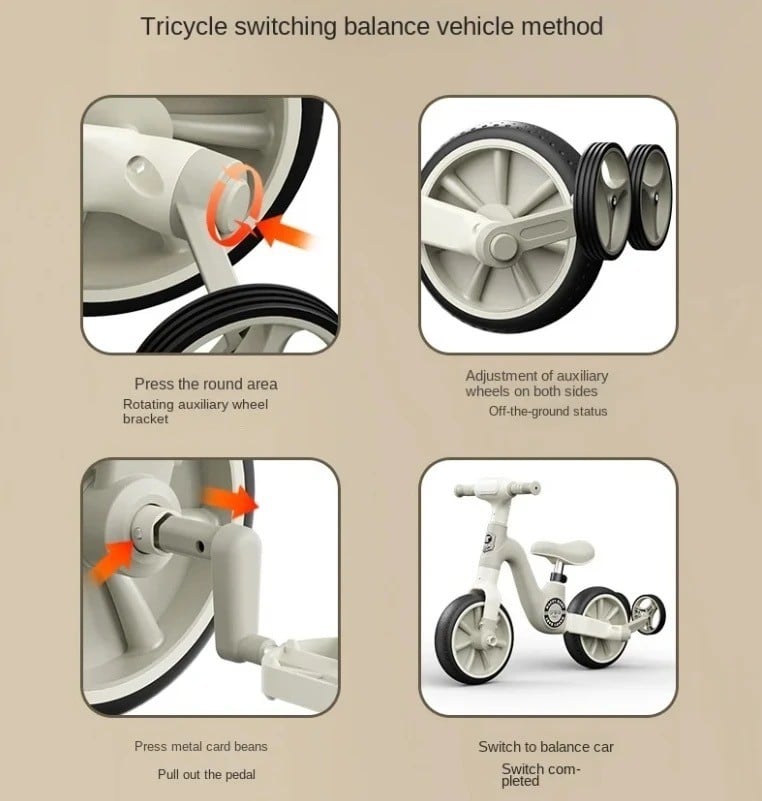 Tricycle switching balance vehicle method

Press the round area
Rotating auxiliary wheel bracket

Adjustment of auxiliary wheels on both sides
Off-the-ground status

Press metal card beans
Pull out the pedal

Switch to balance car
Switch completed