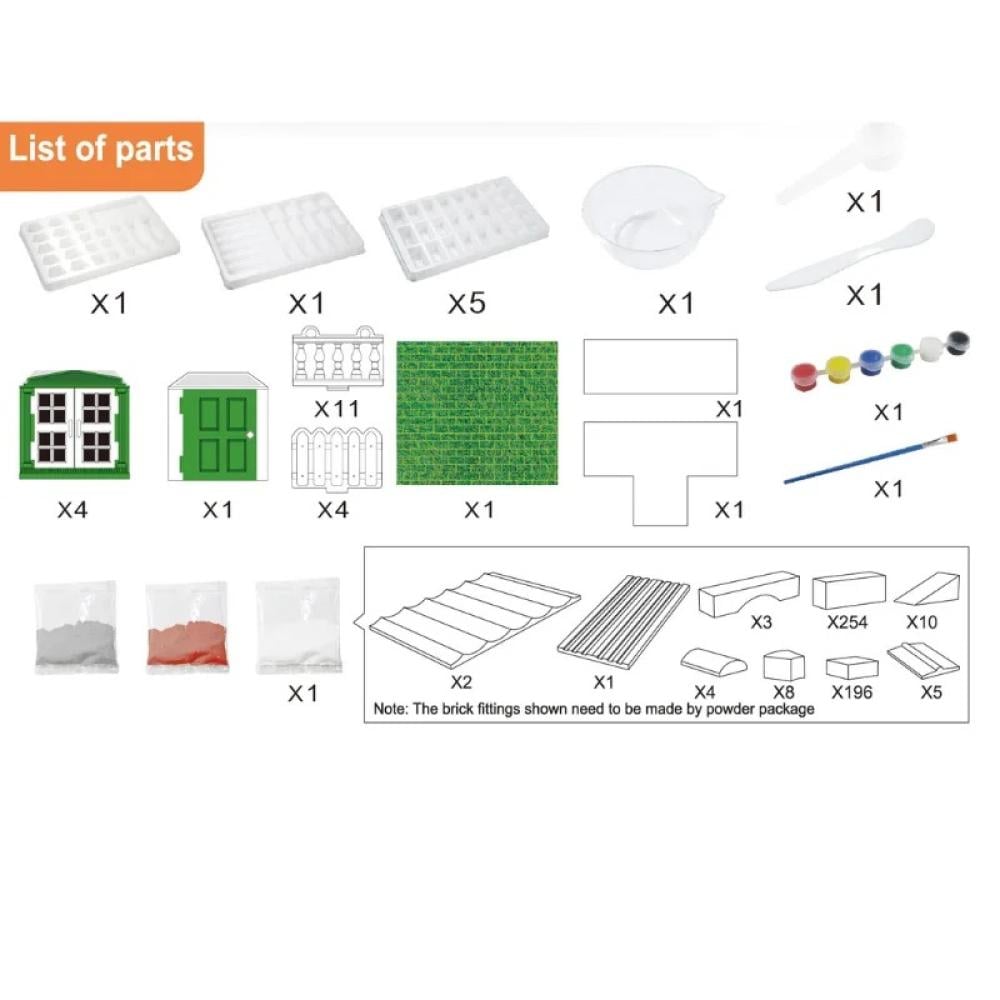 List of parts

X1

X1

X5

X1

X1

X1

X11

X1

X1

X4

X1

X4

X1

X1

X1

X1

X3

X254

X10

X2

X1

X4

X8

X196

X5

Note: The brick fittings shown need to be made by powder package