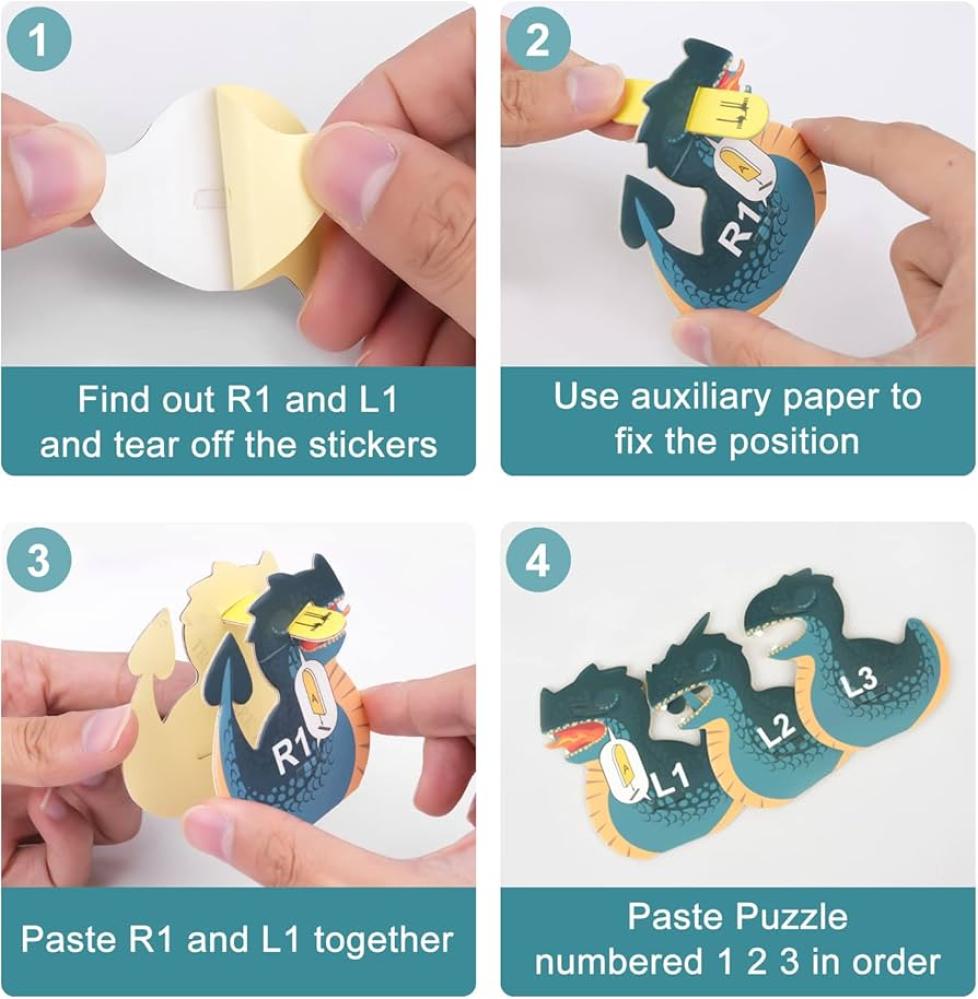 1

Find out R1 and L1 and tear off the stickers

2

R1

Use auxiliary paper to fix the position

3

R1

Paste R1 and L1 together

4

L1

L2

L3

Paste Puzzle numbered 1 2 3 in order