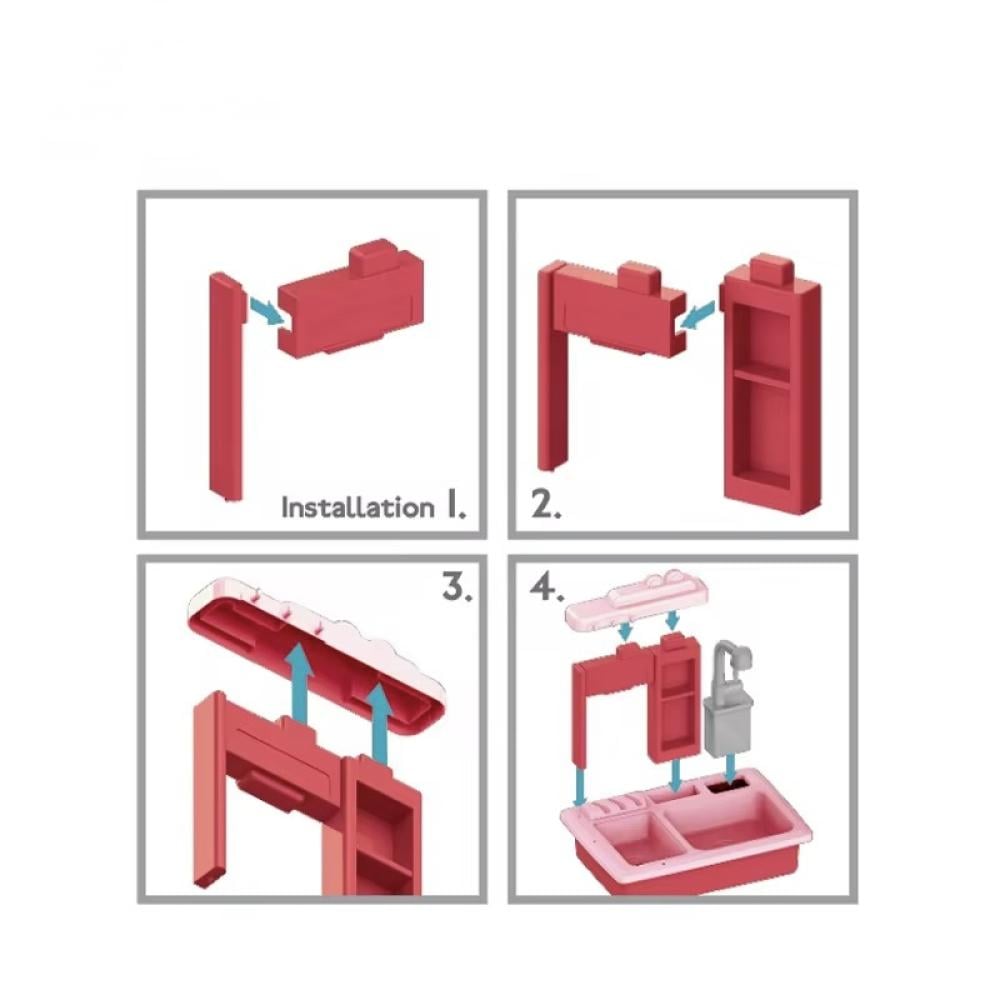 Installation 1.

2.

3.

4.