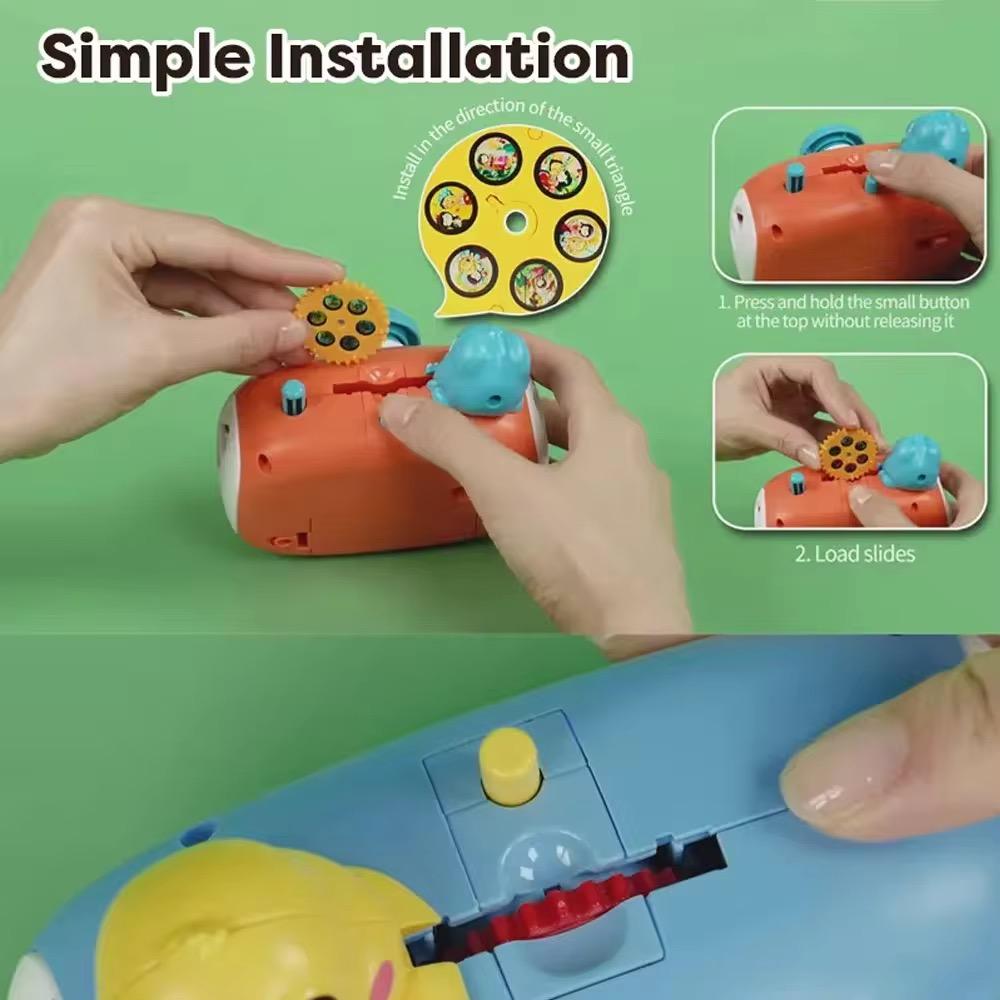 Simple Installation

Install in the direction of the small triangle

1. Press and hold the small button at the top without releasing it

2. Load slides