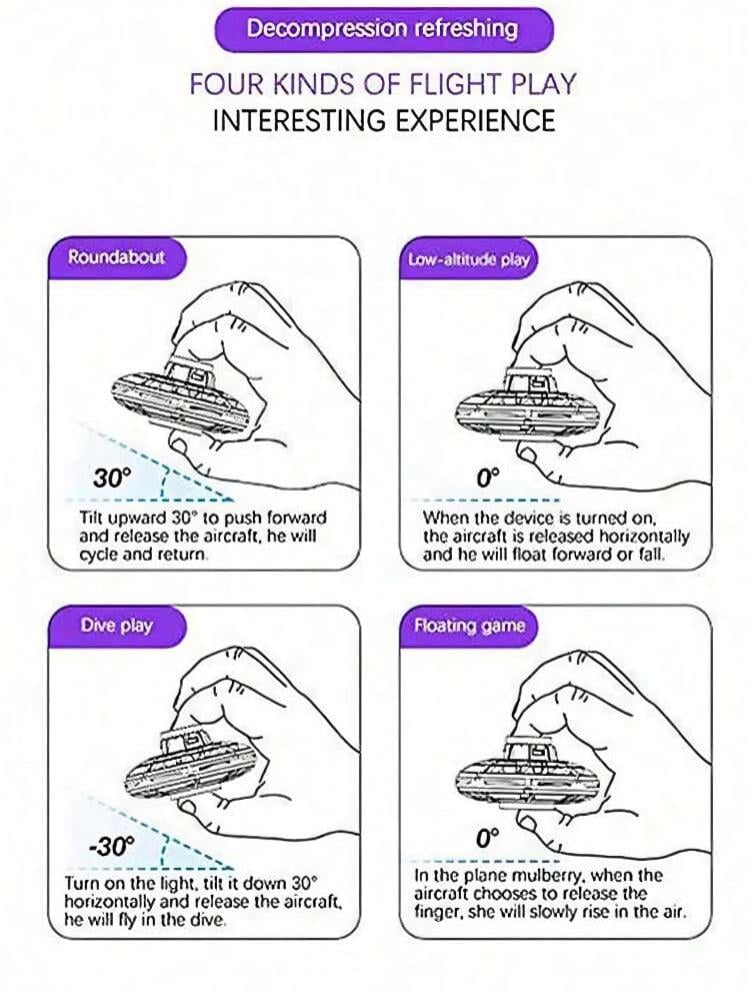 Decompression refreshing

FOUR KINDS OF FLIGHT PLAY
INTERESTING EXPERIENCE

Roundabout

30°

Tilt upward 30° to push forward and release the aircraft, he will cycle and return.

Low-altitude play

0°

When the device is turned on, the aircraft is released horizontally and he will float forward or fall.

Dive play

-30°

Turn on the light, tilt it down 30° horizontally and release the aircraft, he will fly in the dive.

Floating game

0°

In the plane mulberry, when the aircraft chooses to release the finger, she will slowly rise in the air.