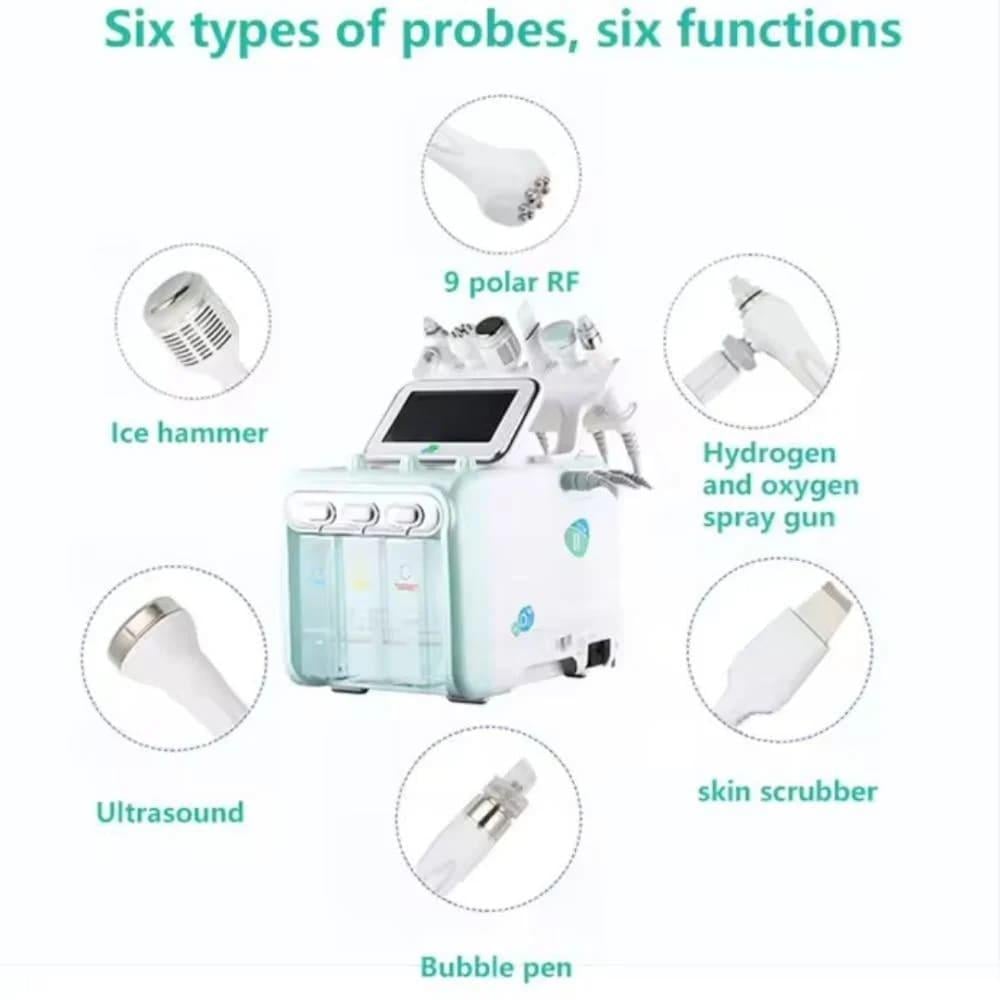 Six types of probes, six functions

9 polar RF

Ice hammer

Hydrogen and oxygen spray gun

Ultrasound

skin scrubber

Bubble pen