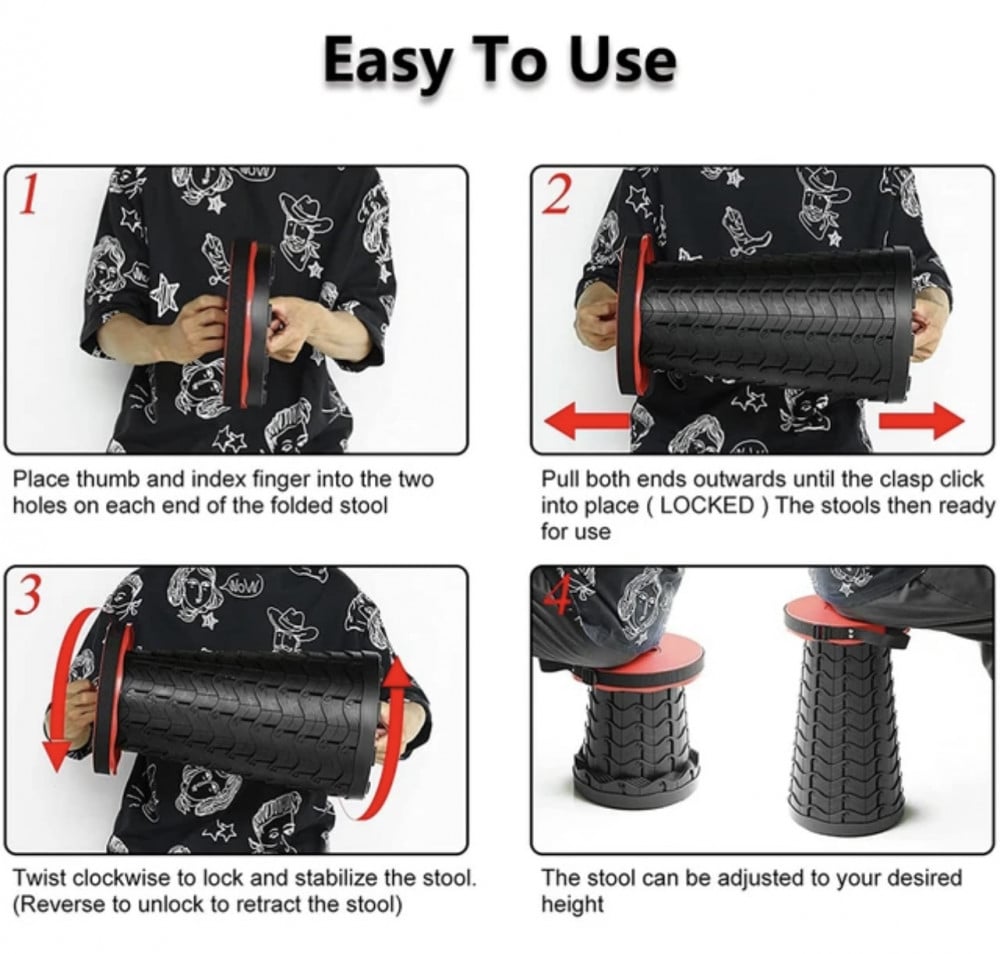 Easy To Use

1

Place thumb and index finger into the two holes on each end of the folded stool

2

Pull both ends outwards until the clasp click into place ( LOCKED ) The stools then ready for use

3

Twist clockwise to lock and stabilize the stool. (Reverse to unlock to retract the stool)

4

The stool can be adjusted to your desired height