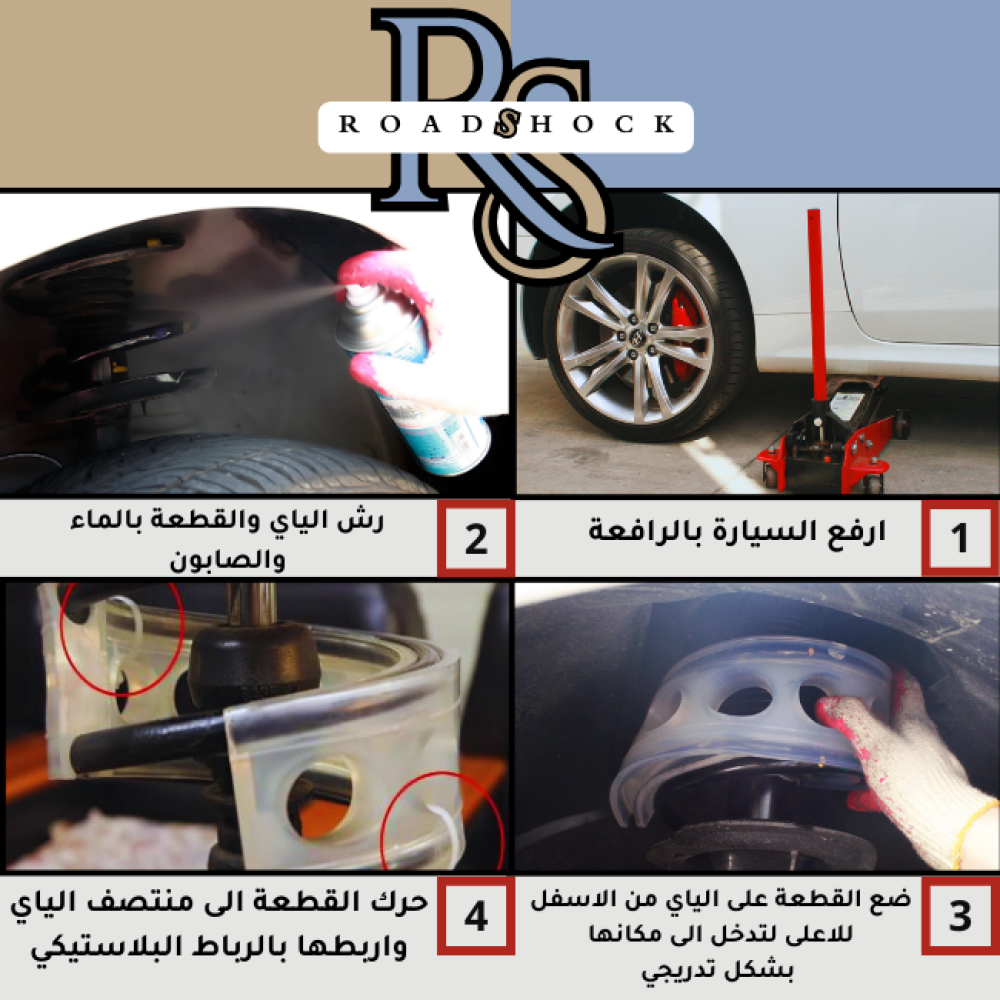 RS
ROADSHOCK

1
ارفع السيارة بالرافعة

2
رش الياي والقطعة بالماء والصابون

3
ضع القطعة على الياي من الاسفل للاعلى لتدخل الى مكانها بشكل تدريجي

4
حرك القطعة الى منتصف الياي واربطها بالرباط البلاستيكي