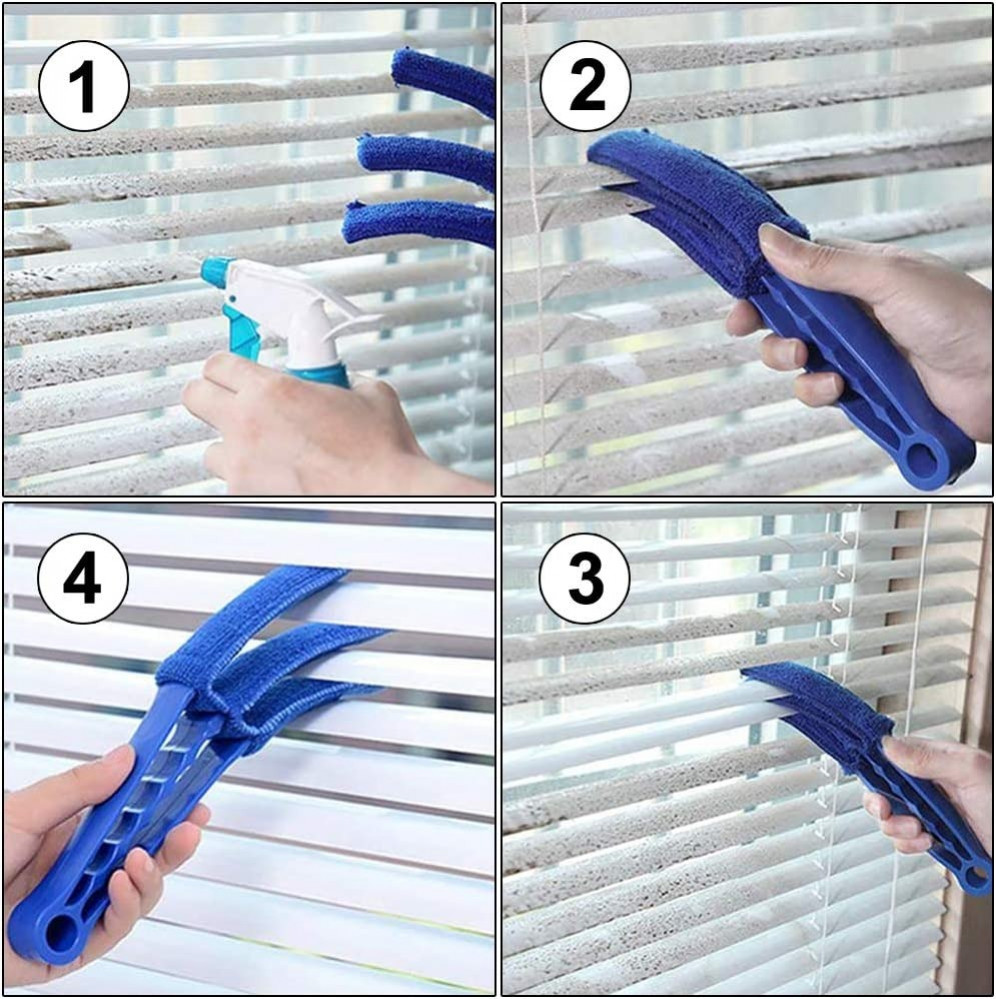 1

2

4

3