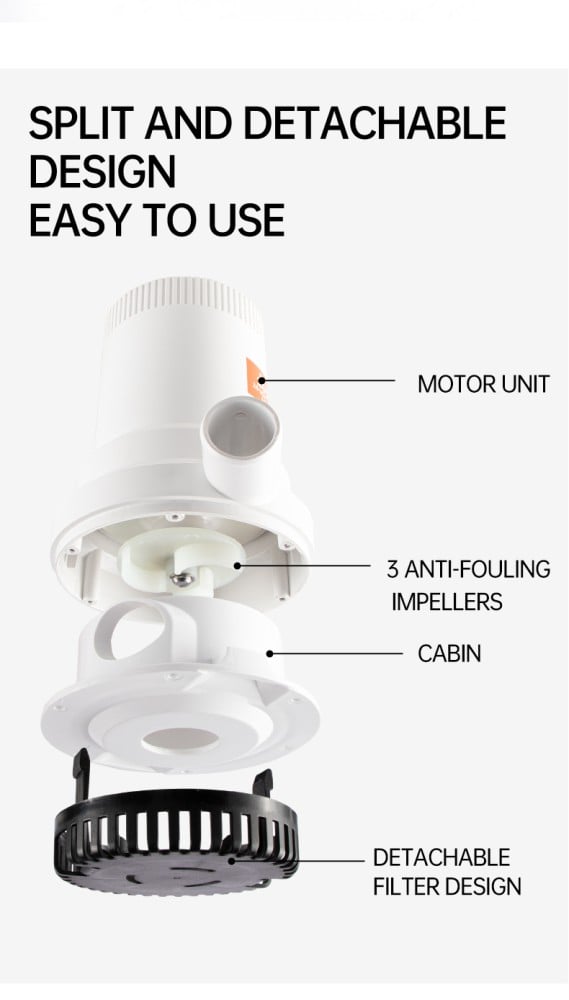 SPLIT AND DETACHABLE DESIGN
EASY TO USE

MOTOR UNIT

3 ANTI-FOULING IMPELLERS

CABIN

DETACHABLE FILTER DESIGN