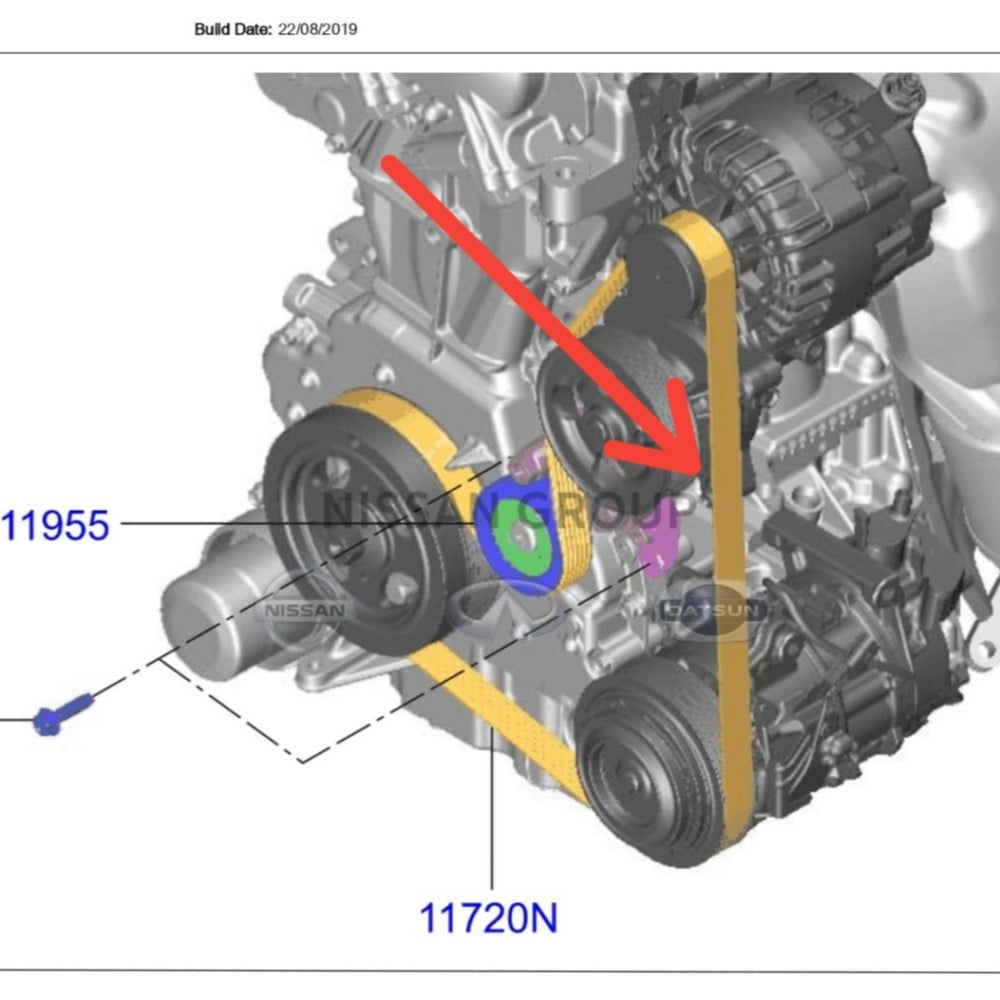 Build Date: 22/08/2019

11955

NISSAN GROUP

NISSAN

DATSUN

11720N