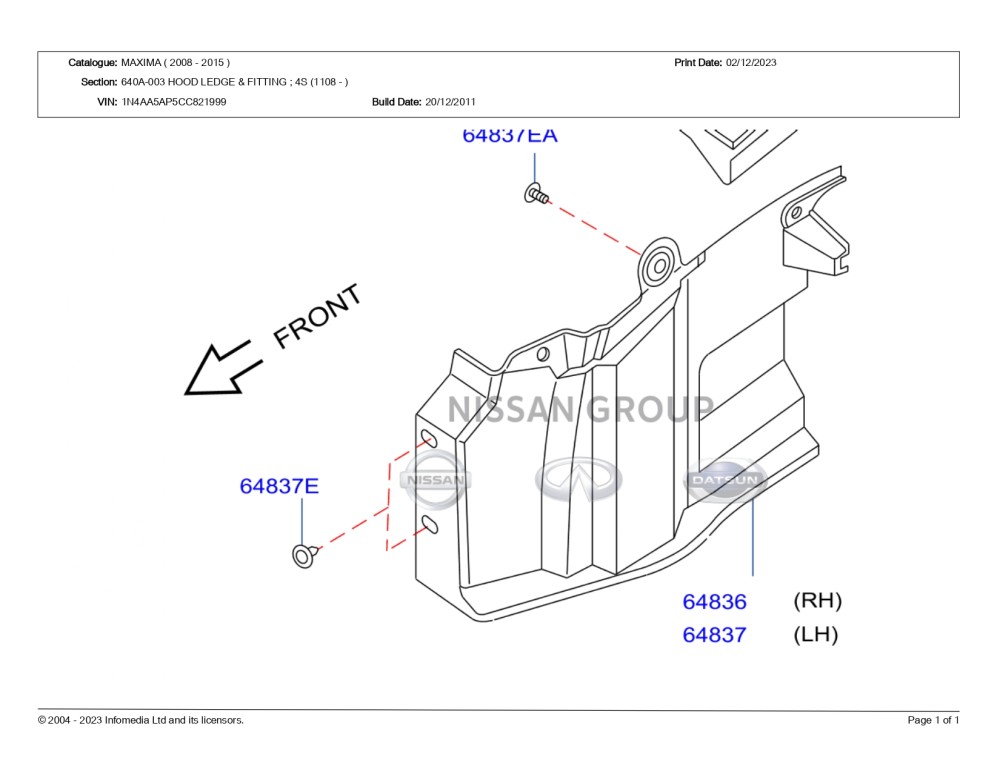 Catalogue: MAXIMA ( 2008 - 2015 )
Print Date: 02/12/2023
Section: 640A-003 HOOD LEDGE & FITTING ; 4S (1108 - )
VIN: 1N4AA5AP5CC821999
Build Date: 20/12/2011

64837EA

FRONT

NISSAN GROUP

NISSAN

DATSUN

64837E

64836 (RH)
64837 (LH)

© 2004 - 2023 Infomedia Ltd and its licensors.
Page 1 of 1