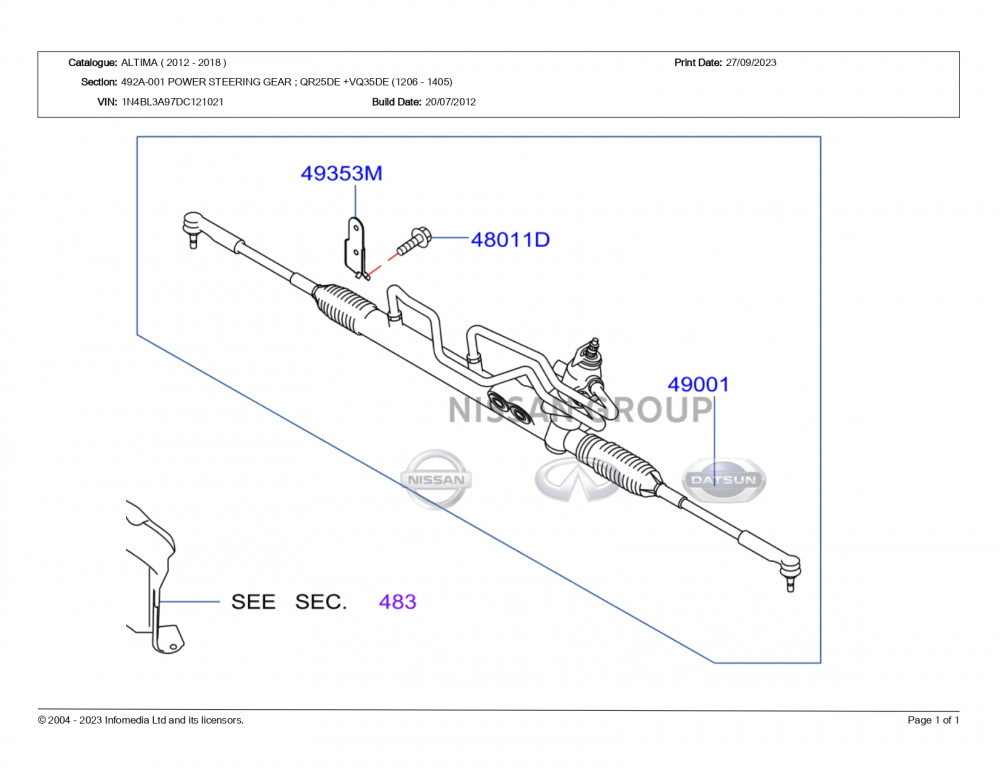 Catalogue: ALTIMA ( 2012 - 2018 )
Print Date: 27/09/2023
Section: 492A-001 POWER STEERING GEAR ; QR25DE +VQ35DE (1206 - 1405)
VIN: 1N4BL3A97DC121021
Build Date: 20/07/2012

49353M
48011D
49001
NISSAN GROUP
NISSAN
DATSUN
SEE SEC. 483

© 2004 - 2023 Infomedia Ltd and its licensors.
Page 1 of 1