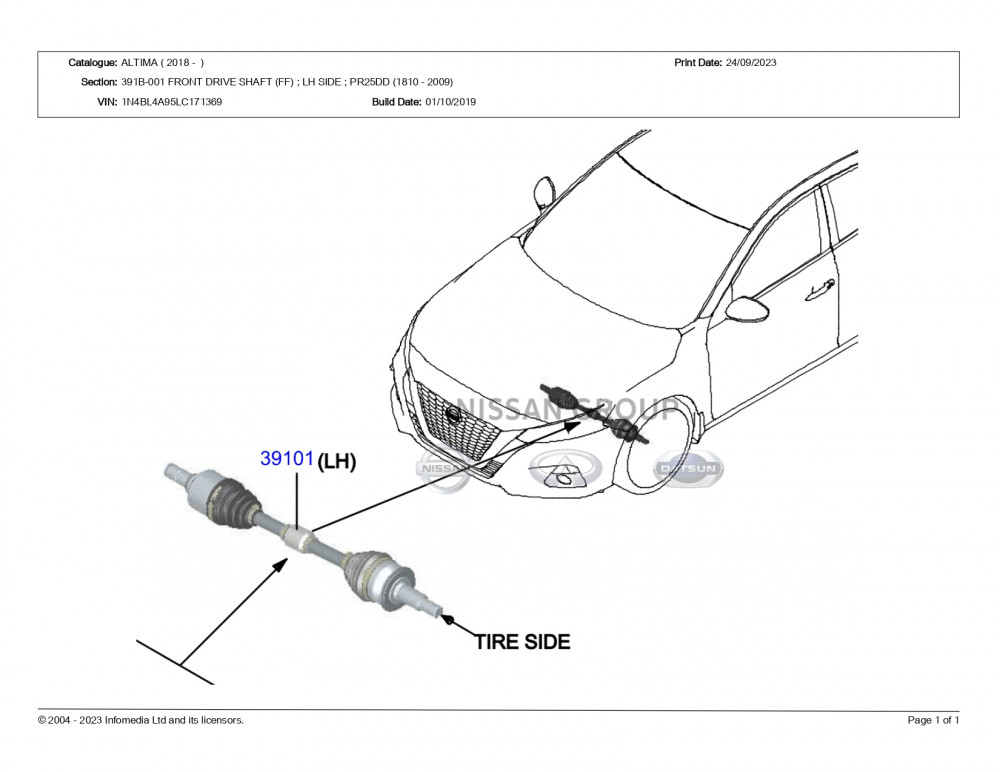 Catalogue: ALTIMA ( 2018 - )

Print Date: 24/09/2023

Section: 391B-001 FRONT DRIVE SHAFT (FF) ; LH SIDE ; PR25DD (1810 - 2009)

VIN: 1N4BL4A95LC171369

Build Date: 01/10/2019

NISSAN GROUP

NISSAN

DATSUN

39101 (LH)

TIRE SIDE

© 2004 - 2023 Infomedia Ltd and its licensors.

Page 1 of 1