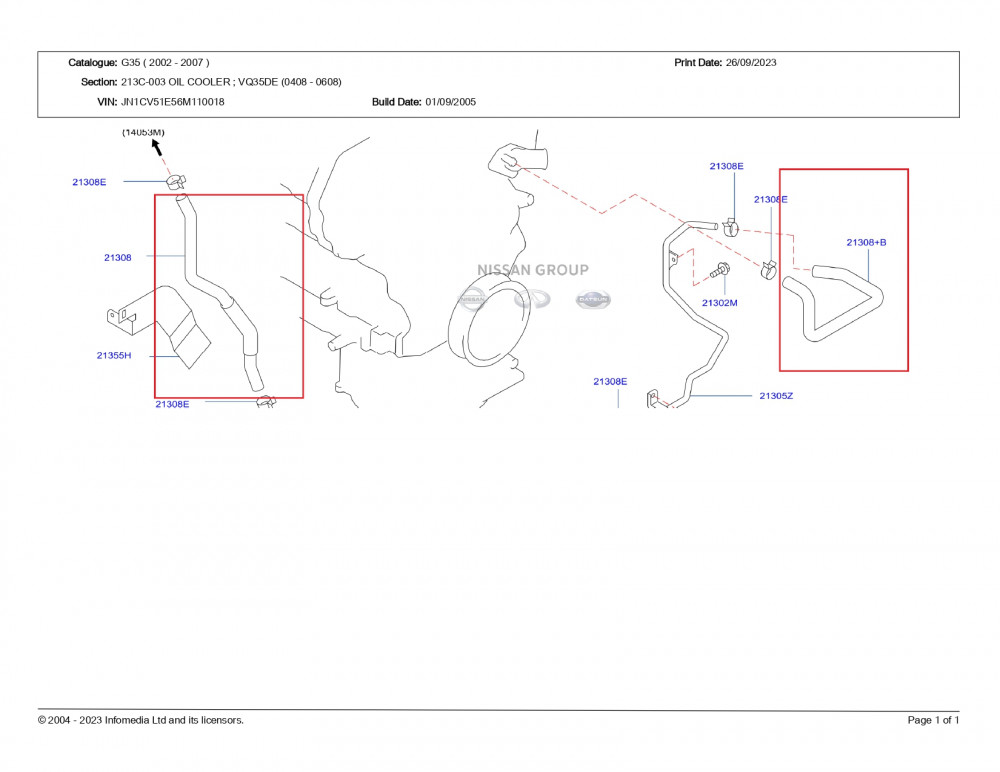 Catalogue: G35 ( 2002 - 2007 )
Print Date: 26/09/2023
Section: 213C-003 OIL COOLER ; VQ35DE (0408 - 0608)
VIN: JN1CV51E56M110018
Build Date: 01/09/2005

(14053M)
21308E
21308
21355H
21308E
NISSAN GROUP
21308E
21308E
21308+B
21302M
21308E
21305Z

© 2004 - 2023 Infomedia Ltd and its licensors.
Page 1 of 1