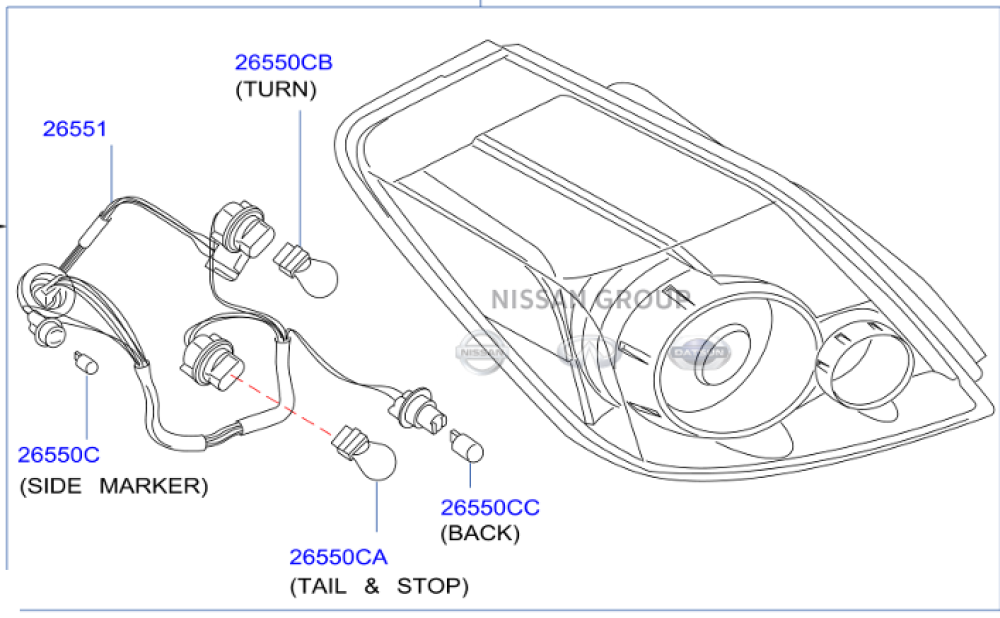 26550CB
(TURN)

26551

NISSAN GROUP

NISSAN

DATSUN

26550C
(SIDE MARKER)

26550CC
(BACK)

26550CA
(TAIL & STOP)