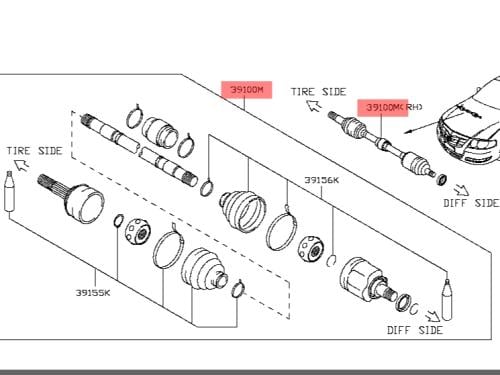 39100M

TIRE SIDE

39100M(RH)

TIRE SIDE

39156K

DIFF SIDE

39155K

DIFF SIDE