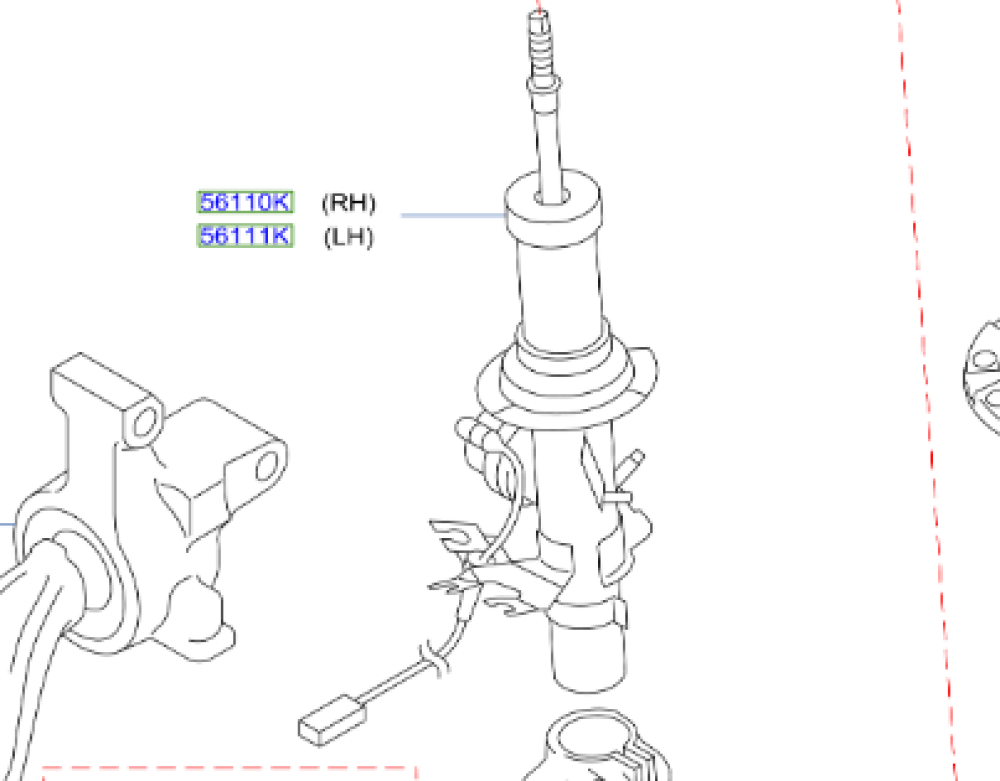 56110K (RH)
56111K (LH)