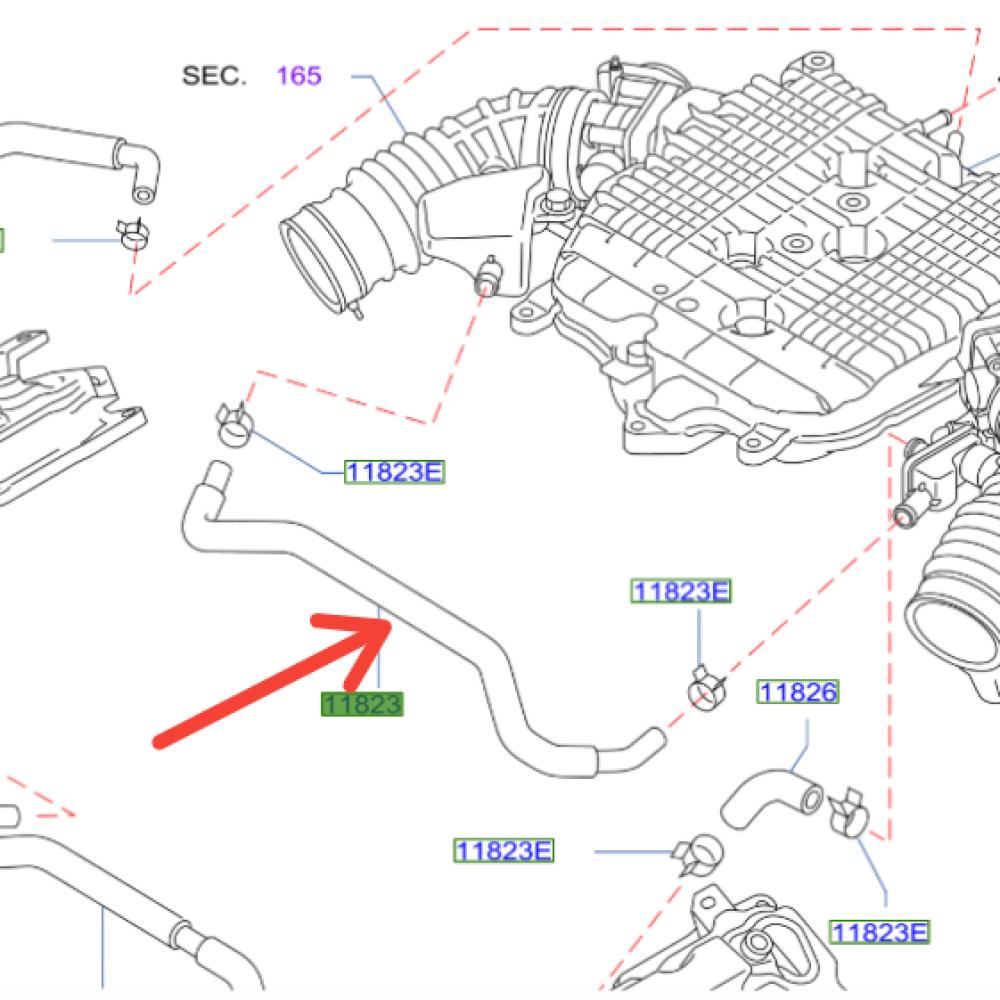 SEC. 165

11823E

11823E

11823

11826

11823E

11823E