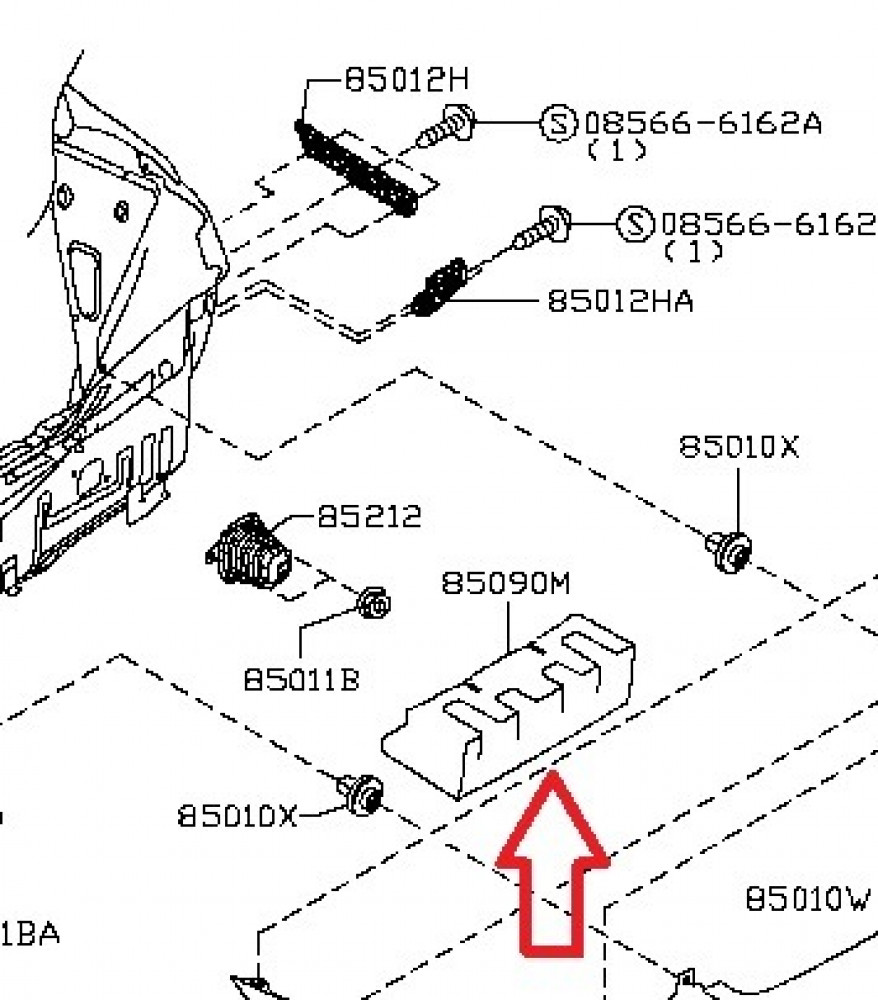 85012H
S 08566-6162A
(1)
S 08566-6162
(1)
85012HA
85010X
85212
85090M
85011B
85010X
85010W
1BA