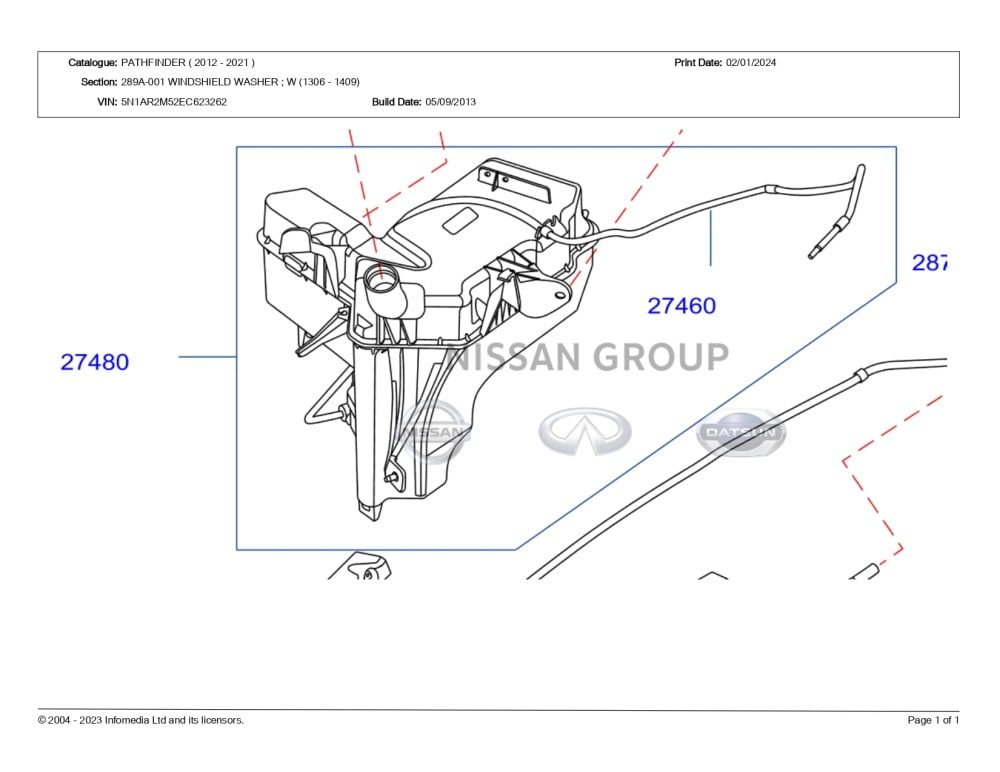 Catalogue: PATHFINDER ( 2012 - 2021 )

Print Date: 02/01/2024

Section: 289A-001 WINDSHIELD WASHER ; W (1306 - 1409)

VIN: 5N1AR2M52EC623262

Build Date: 05/09/2013

27480

27460

287

NISSAN GROUP

NISSAN

DATSUN

© 2004 - 2023 Infomedia Ltd and its licensors.

Page 1 of 1