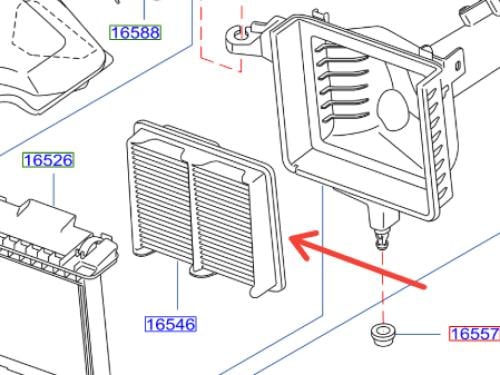 16588

16526

16546

16557