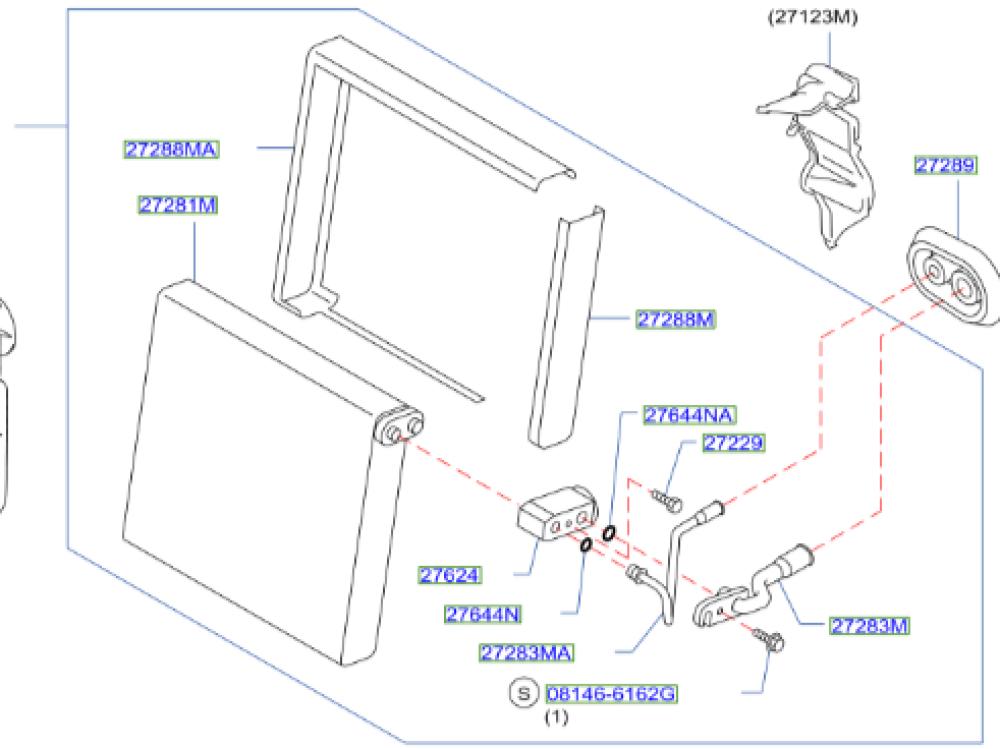 (27123M)
27288MA
27289
27281M
27288M
27644NA
27229
27624
27644N
27283M
27283MA
S 08146-6162G
(1)