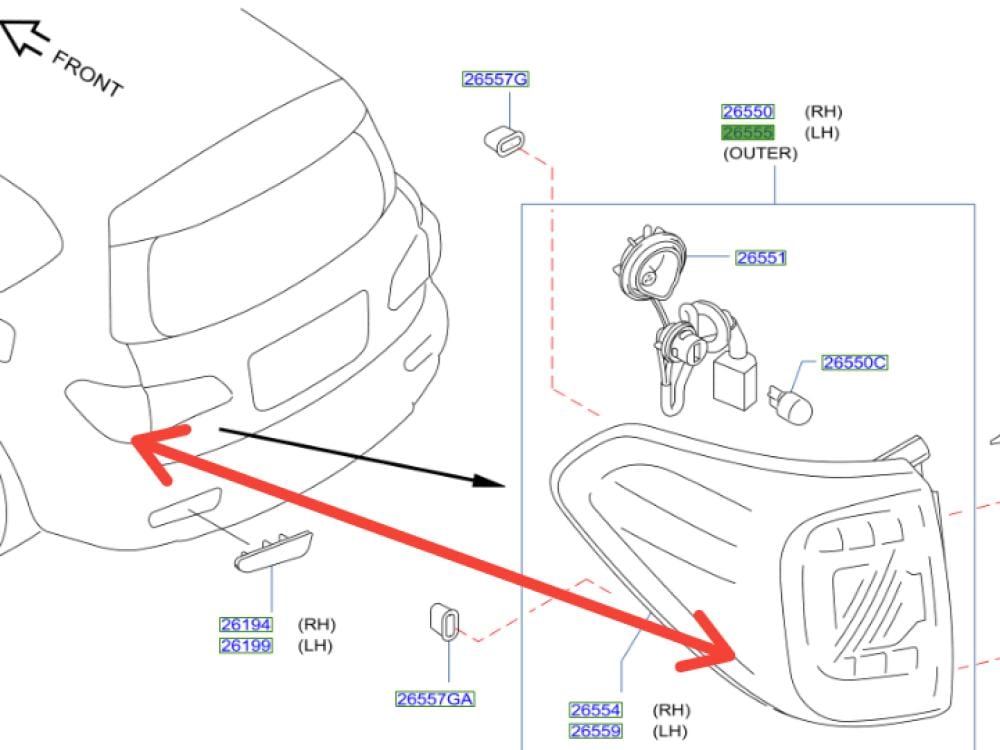 FRONT

26557G

26550 (RH)
26555 (LH)
(OUTER)

26551

26550C

26194 (RH)
26199 (LH)

26557GA

26554 (RH)
26559 (LH)