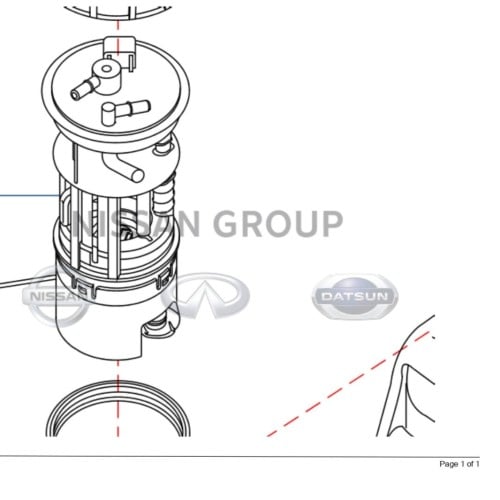 NISSAN GROUP

NISSAN

DATSUN

Page 1 of 1