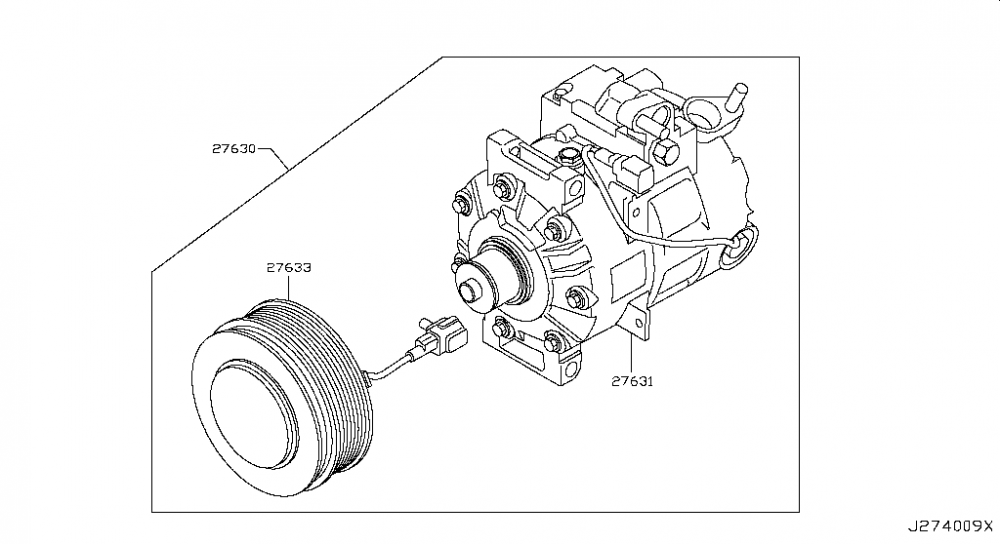 27630
27633
27631
J274009X