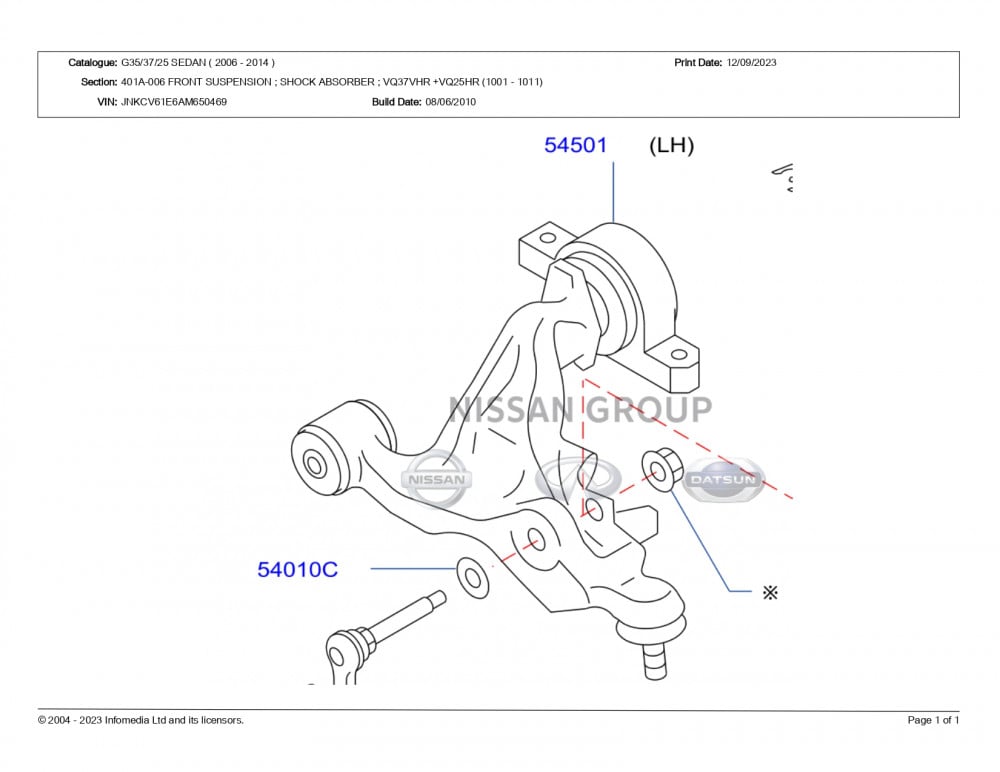 Catalogue: G35/37/25 SEDAN ( 2006 - 2014 )
Print Date: 12/09/2023
Section: 401A-006 FRONT SUSPENSION ; SHOCK ABSORBER ; VQ37VHR +VQ25HR (1001 - 1011)
VIN: JNKCV61E6AM650469
Build Date: 08/06/2010

54501 (LH)

NISSAN GROUP
NISSAN
DATSUN

54010C

※

© 2004 - 2023 Infomedia Ltd and its licensors.
Page 1 of 1