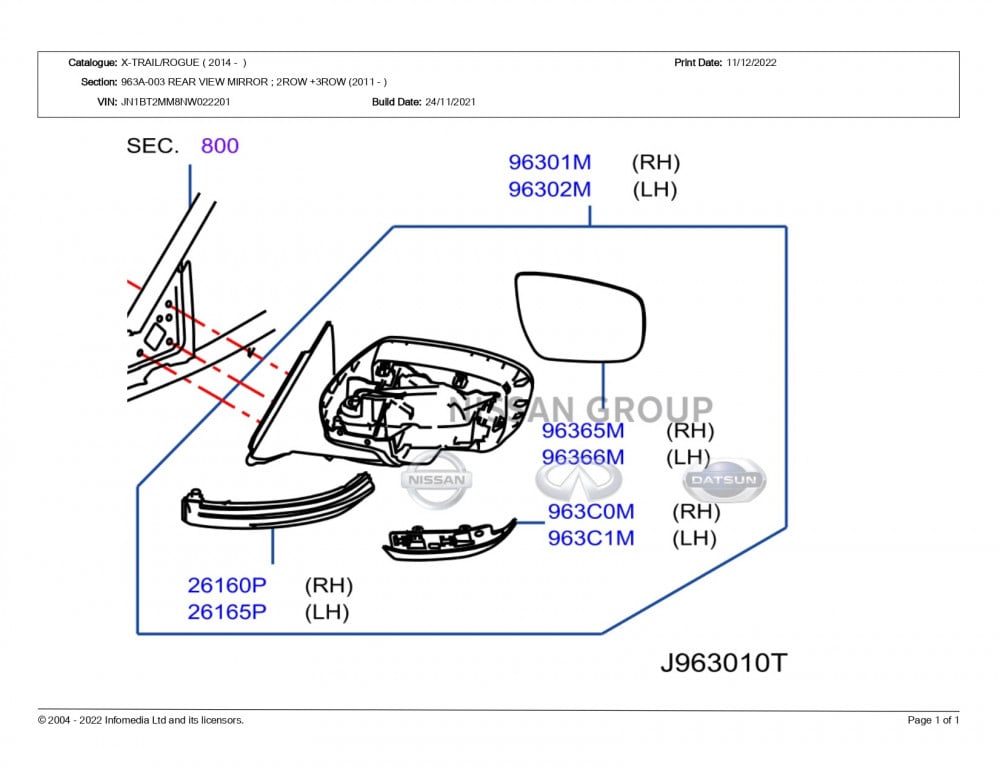 Catalogue: X-TRAIL/ROGUE ( 2014 - )
Print Date: 11/12/2022
Section: 963A-003 REAR VIEW MIRROR ; 2ROW +3ROW (2011 - )
VIN: JN1BT2MM8NW022201
Build Date: 24/11/2021

SEC. 800

96301M (RH)
96302M (LH)

NISSAN GROUP

96365M (RH)
96366M (LH)

NISSAN
DATSUN

963C0M (RH)
963C1M (LH)

26160P (RH)
26165P (LH)

J963010T

© 2004 - 2022 Infomedia Ltd and its licensors.
Page 1 of 1