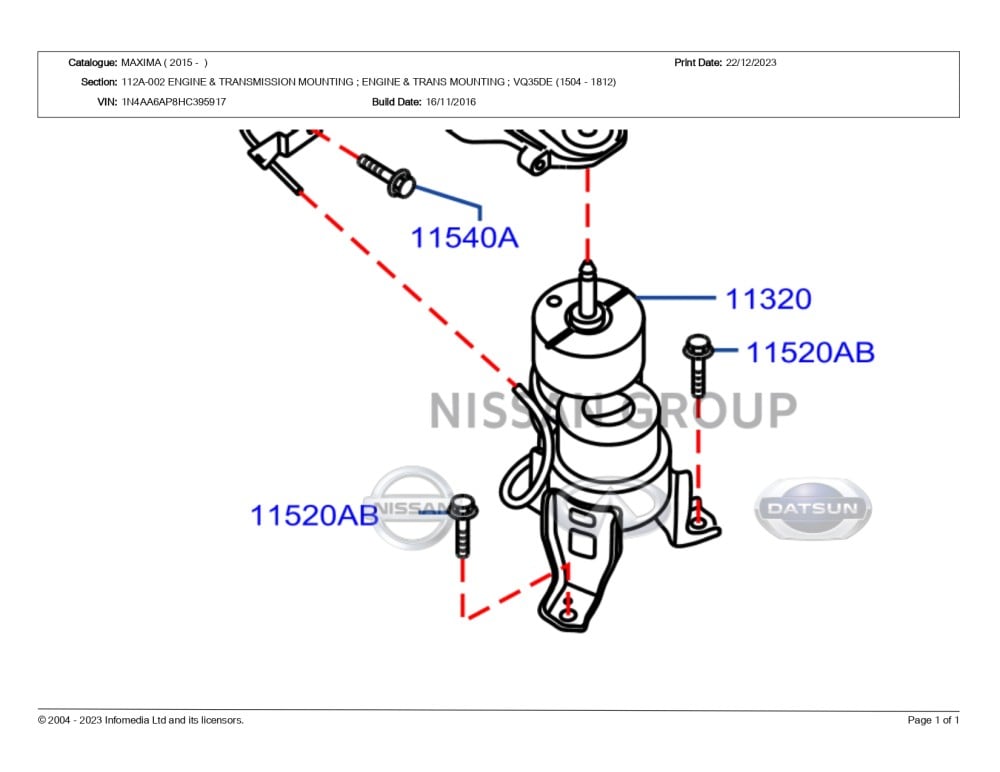 Catalogue: MAXIMA ( 2015 - )
Print Date: 22/12/2023
Section: 112A-002 ENGINE & TRANSMISSION MOUNTING ; ENGINE & TRANS MOUNTING ; VQ35DE (1504 - 1812)
VIN: 1N4AA6AP8HC395917
Build Date: 16/11/2016

11540A
11320
11520AB
NISSAN GROUP
11520AB
NISSAN
DATSUN

© 2004 - 2023 Infomedia Ltd and its licensors.
Page 1 of 1