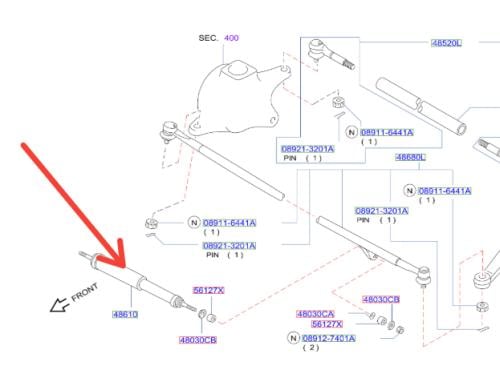 SEC. 400

48520L

N 08911-6441A
( 1 )

08921-3201A
PIN ( 1 )

48680L

N 08911-6441A
( 1 )

08921-3201A
PIN ( 1 )

N 08911-6441A
( 1 )

08921-3201A
PIN ( 1 )

FRONT

48610

56127X

48030CB

48030CB

48030CA

56127X

N 08912-7401A
( 2 )