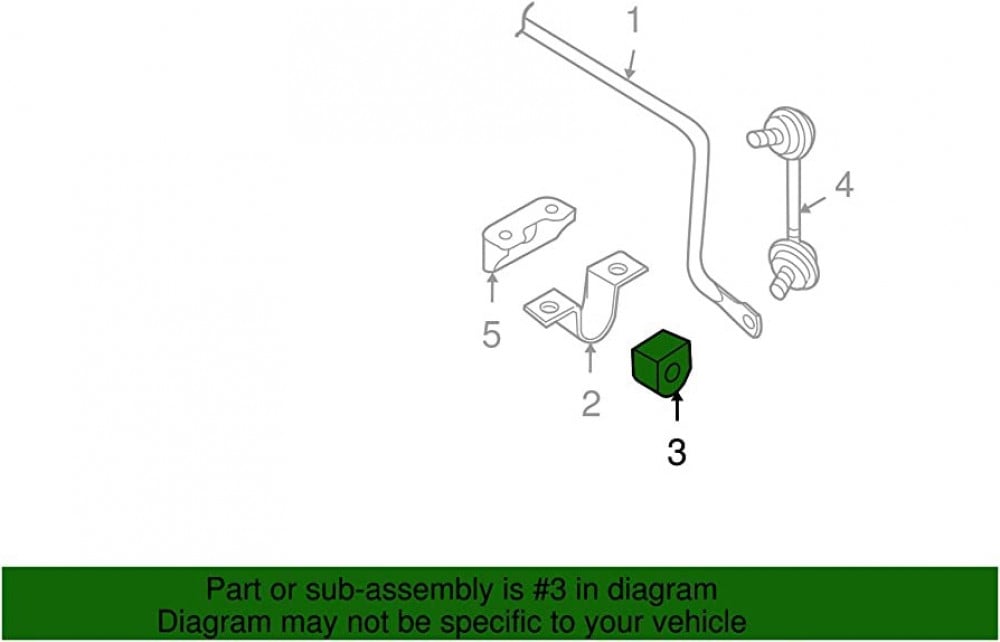 1
4
5
2
3

Part or sub-assembly is #3 in diagram
Diagram may not be specific to your vehicle