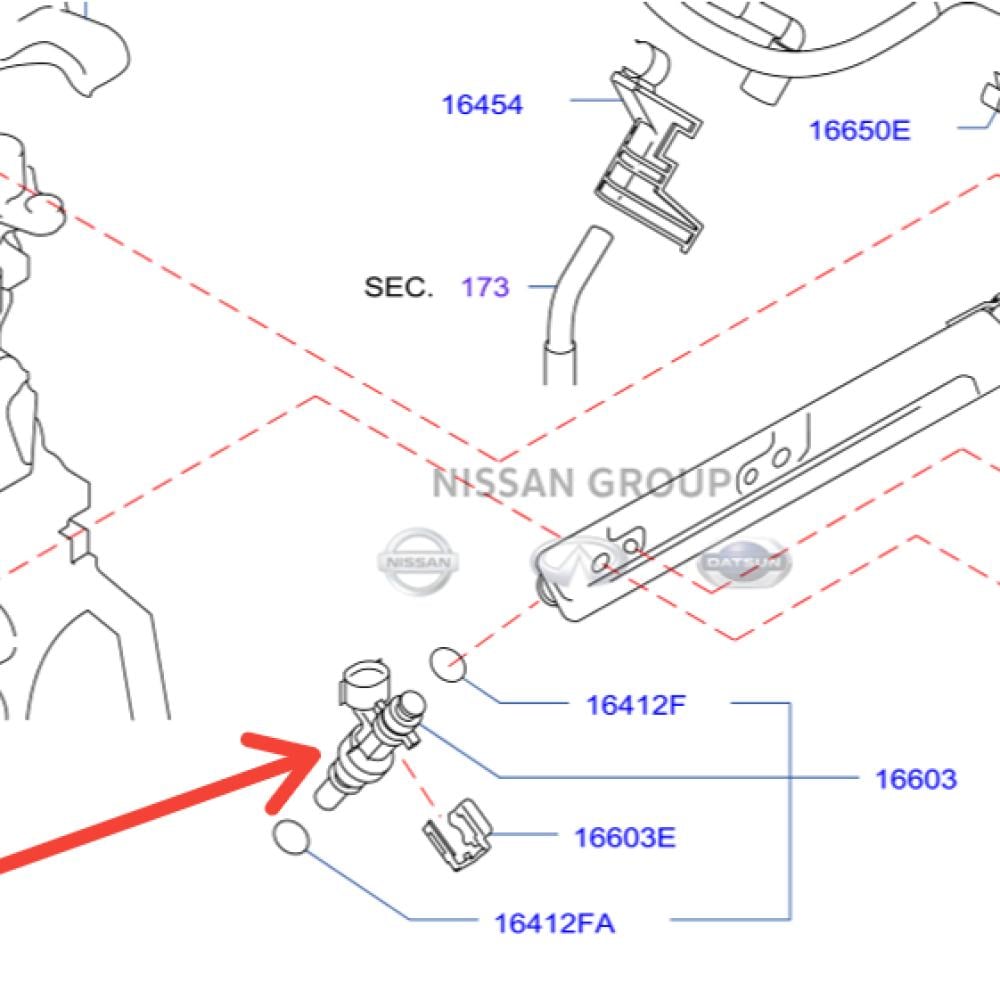 16454

16650E

SEC. 173

NISSAN GROUP

NISSAN

DATSUN

16412F

16603

16603E

16412FA