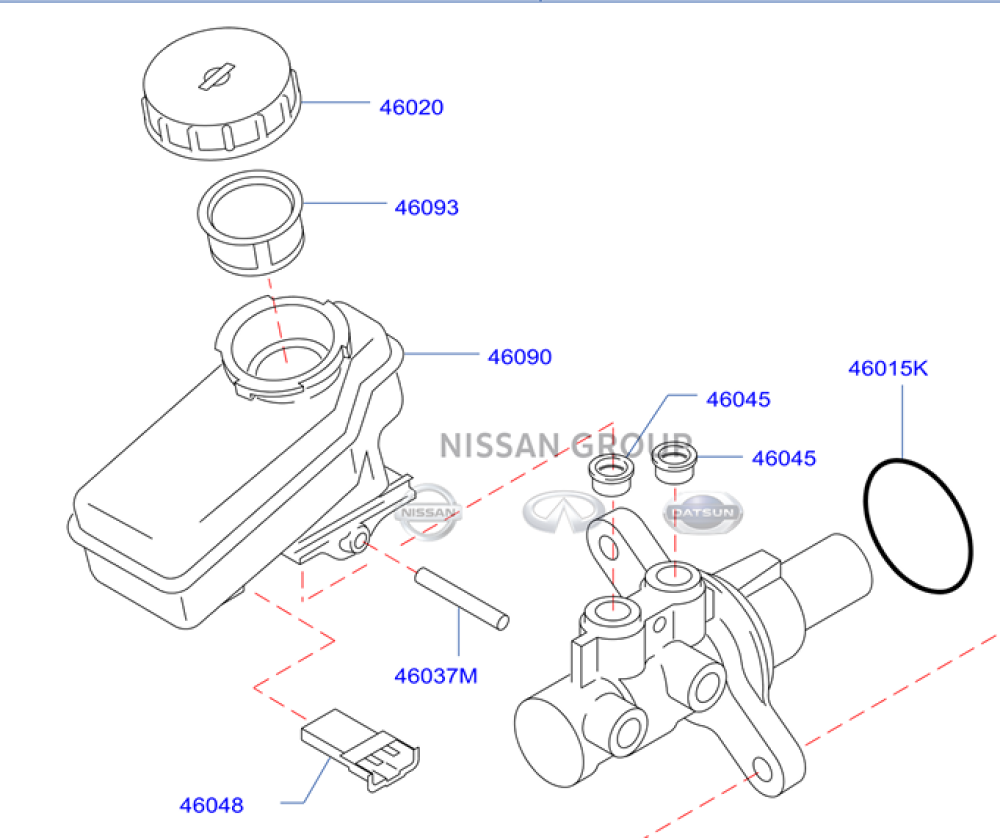 46020

46093

46090

46015K

46045

46045

NISSAN GROUP

NISSAN

DATSUN

46037M

46048