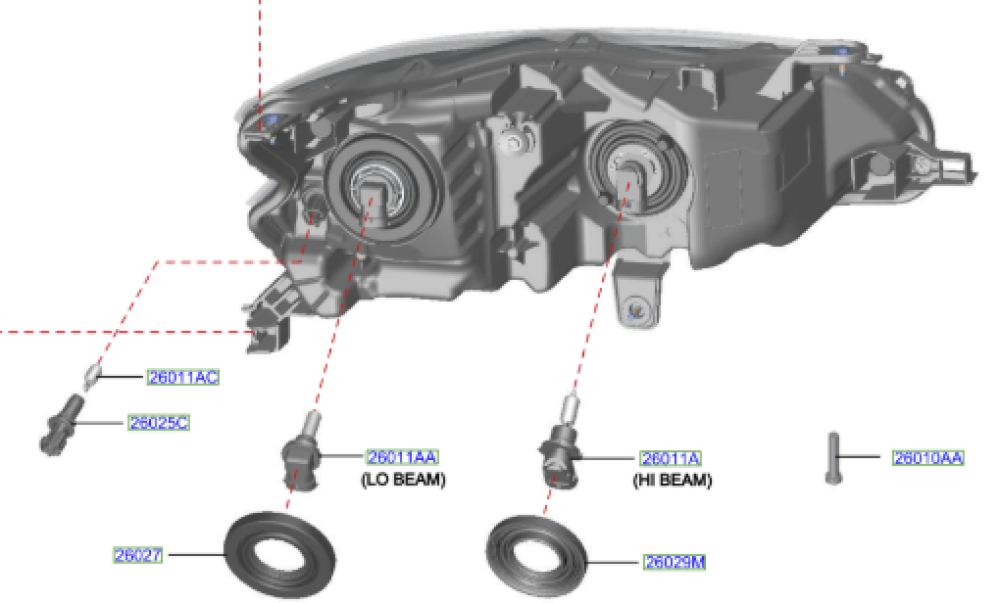 26011AC
26025C
26011AA
(LO BEAM)
26011A
(HI BEAM)
26010AA
26027
26029M