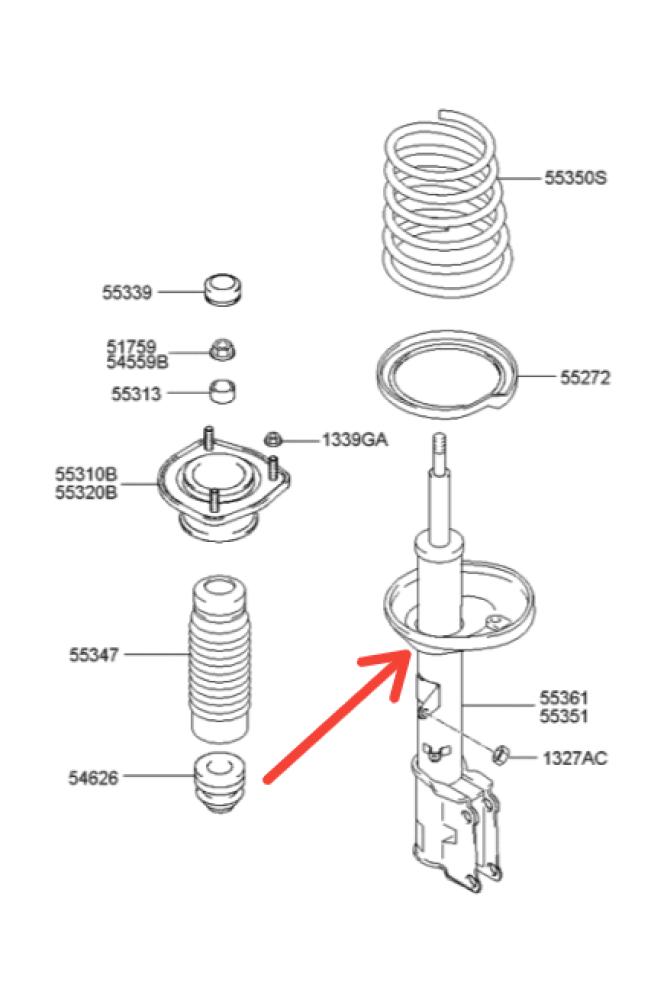 55350S

55339

51759
54559B

55313

55272

1339GA

55310B
55320B

55347

55361
55351

1327AC

54626