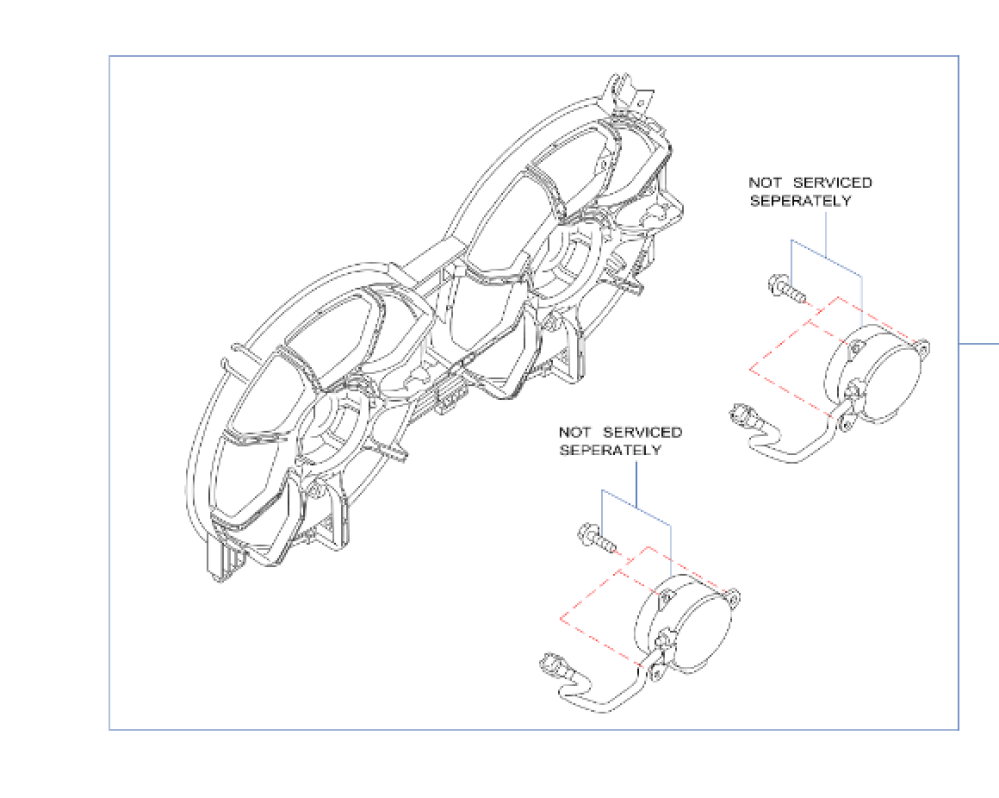 NOT SERVICED SEPERATELY

NOT SERVICED SEPERATELY