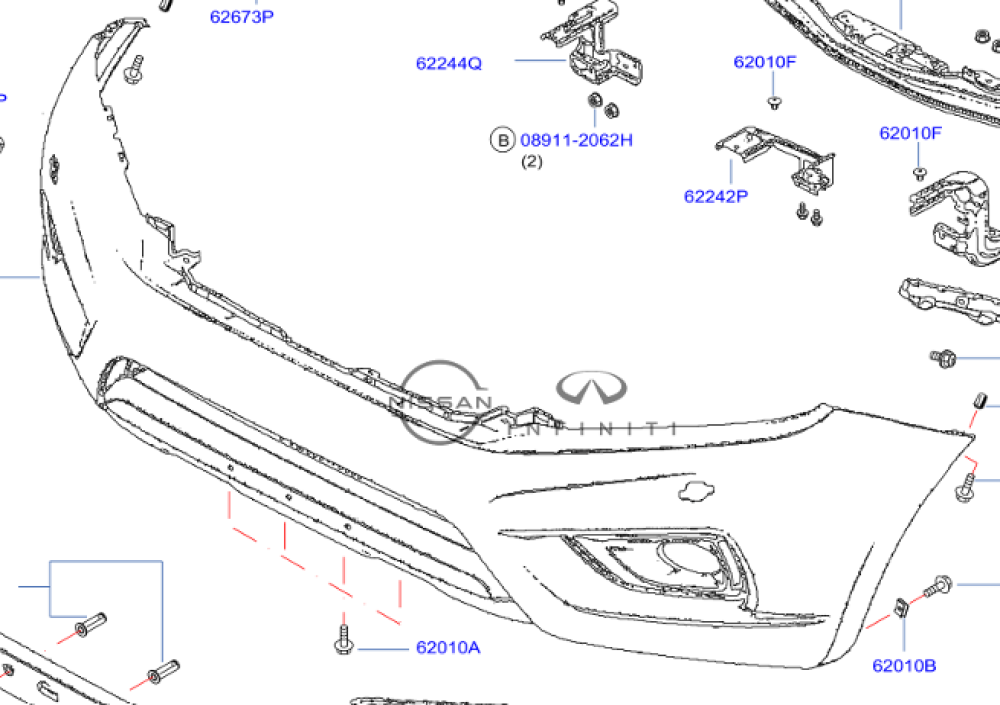 62673P

62244Q

62010F

B 08911-2062H
(2)

62010F

62242P

NISSAN

INFINITI

62010A

62010B