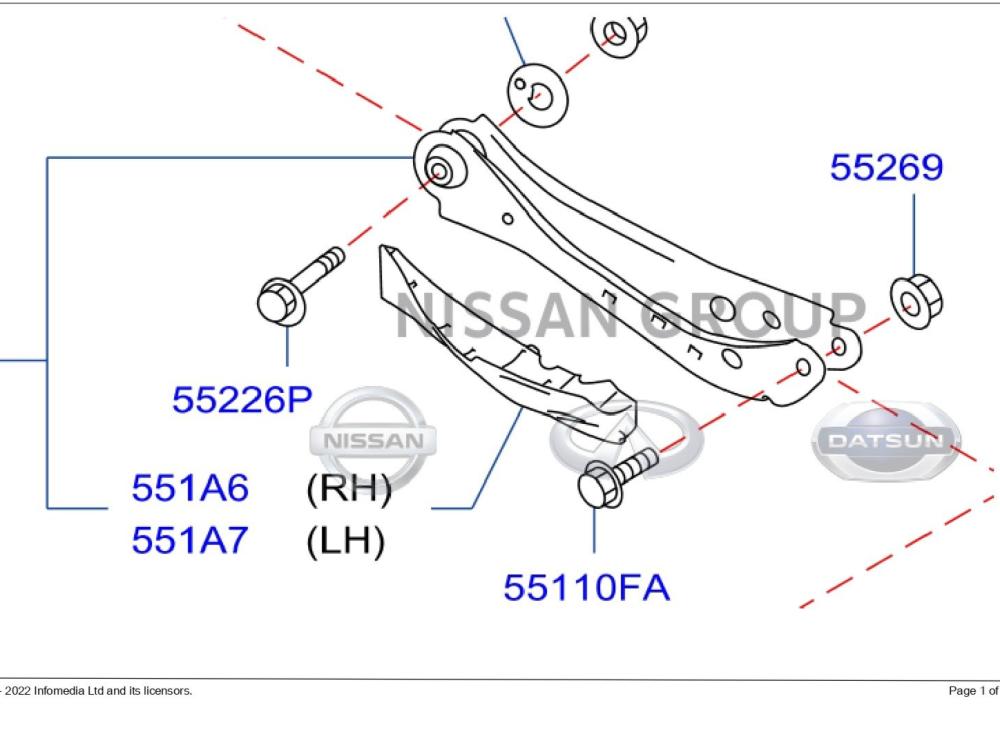 55269

NISSAN GROUP

55226P

NISSAN

DATSUN

551A6 (RH)
551A7 (LH)

55110FA

- 2022 Infomedia Ltd and its licensors.

Page 1 of