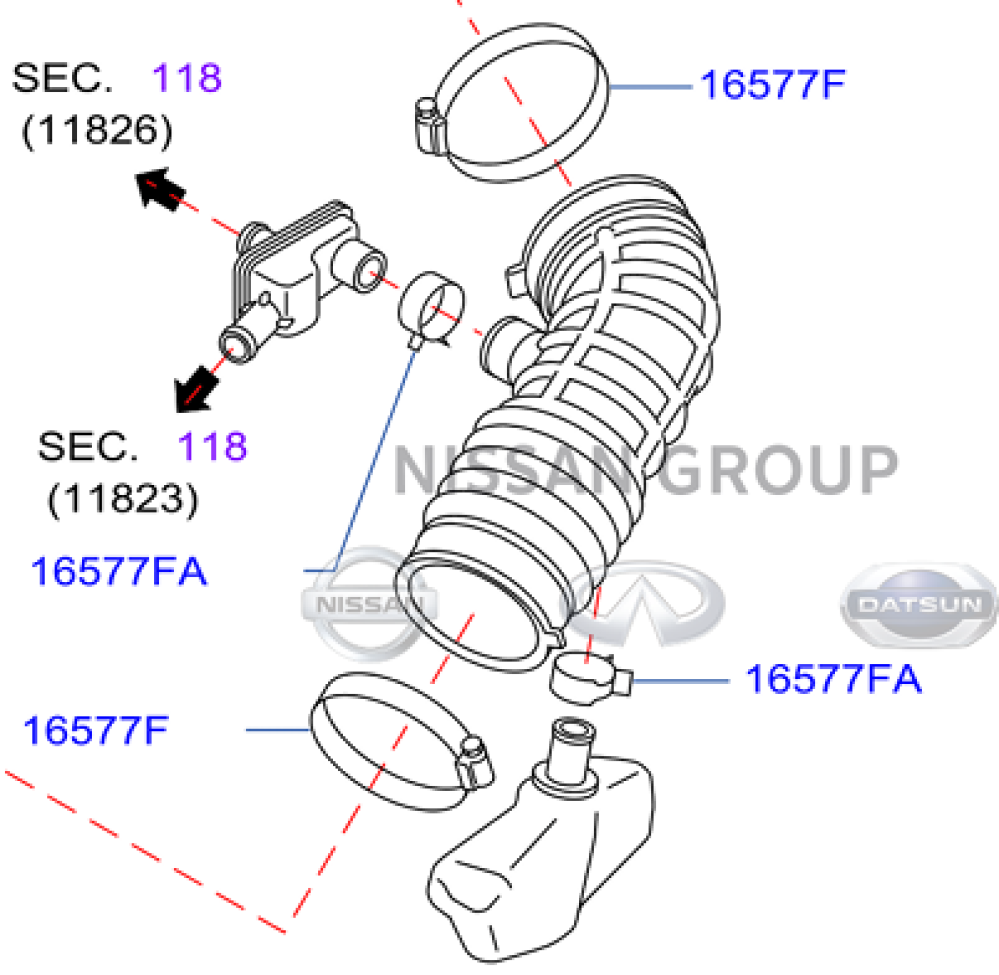 SEC. 118
(11826)

16577F

SEC. 118
(11823)

NISSAN GROUP

16577FA

NISSAN

DATSUN

16577FA

16577F