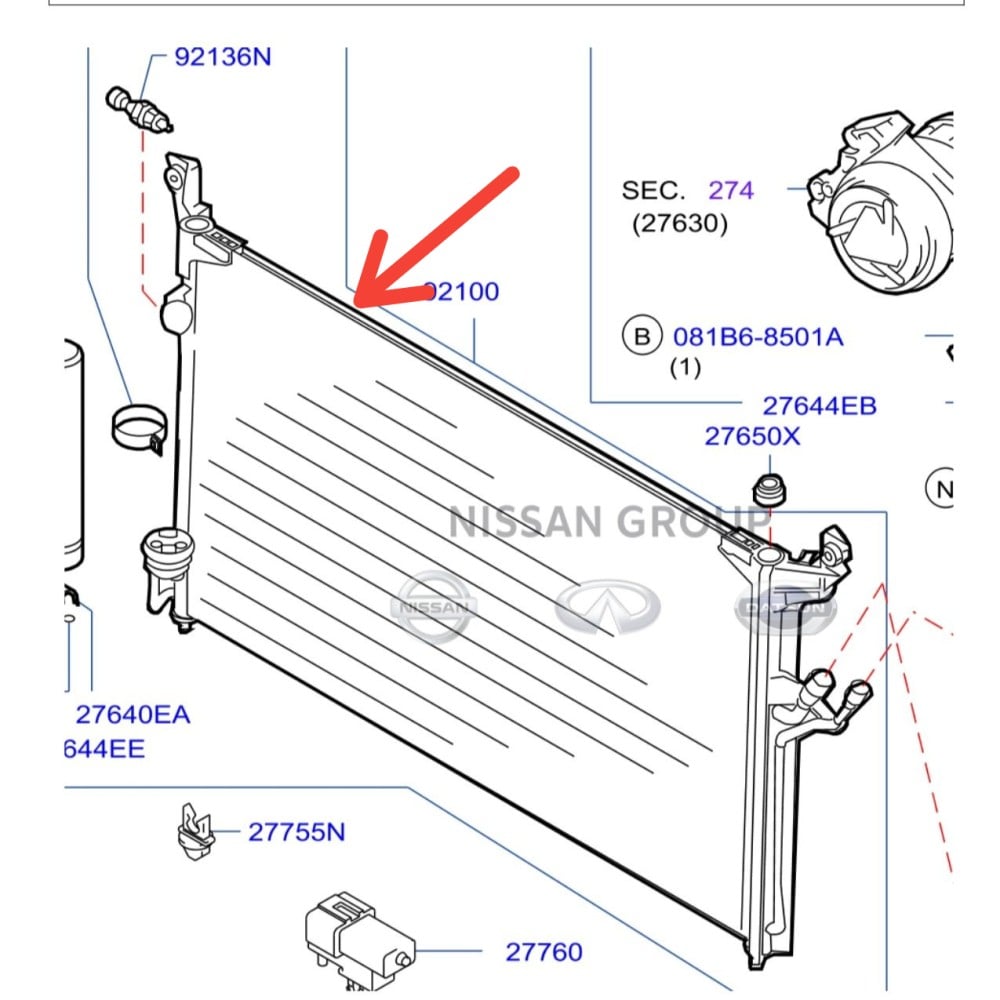 92136N

SEC. 274
(27630)

92100

B 081B6-8501A
(1)

27644EB

27650X

N

NISSAN GROUP

NISSAN

DATSUN

27640EA
644EE

27755N

27760