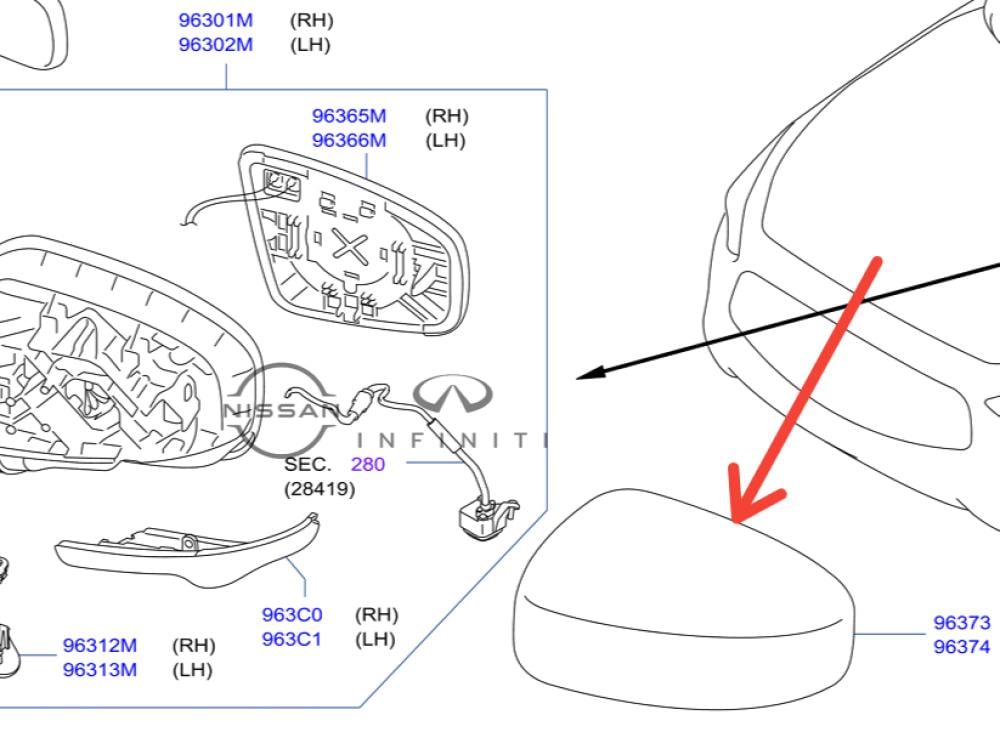 96301M (RH)
96302M (LH)

96365M (RH)
96366M (LH)

NISSAN
INFINITI

SEC. 280
(28419)

963C0 (RH)
963C1 (LH)

96312M (RH)
96313M (LH)

96373
96374