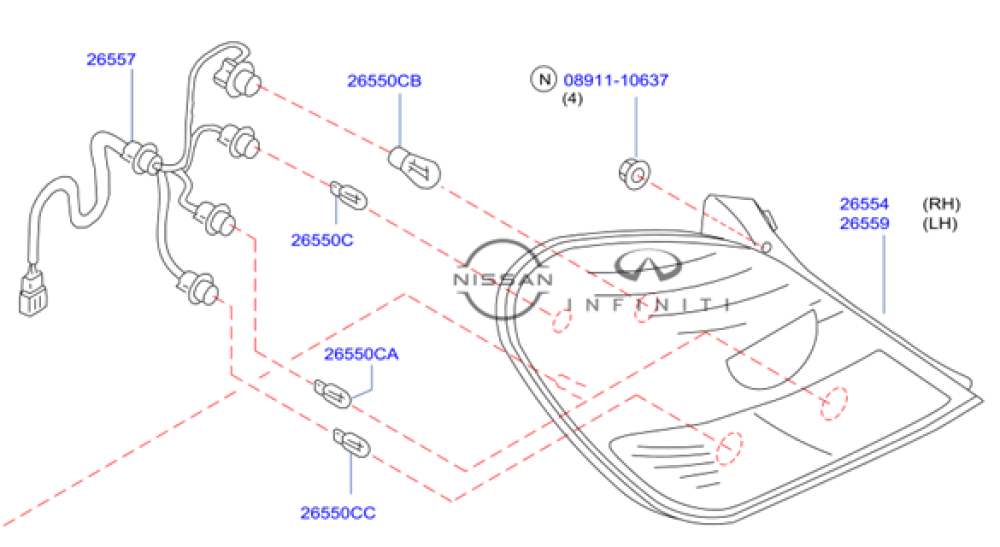 26557

26550CB

N 08911-10637
(4)

26554 (RH)
26559 (LH)

26550C

NISSAN

INFINITI

26550CA

26550CC