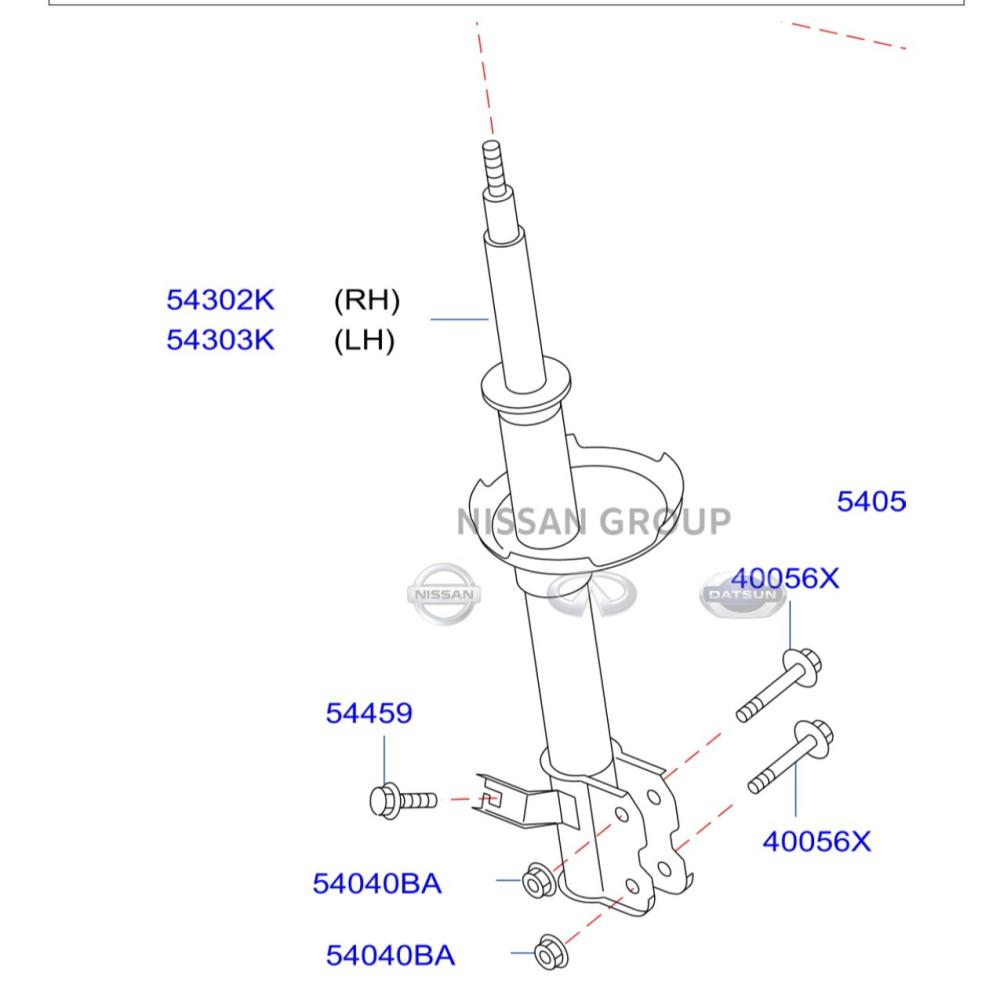 54302K (RH)
54303K (LH)

5405

NISSAN GROUP

NISSAN

DATSUN

40056X

54459

40056X

54040BA

54040BA