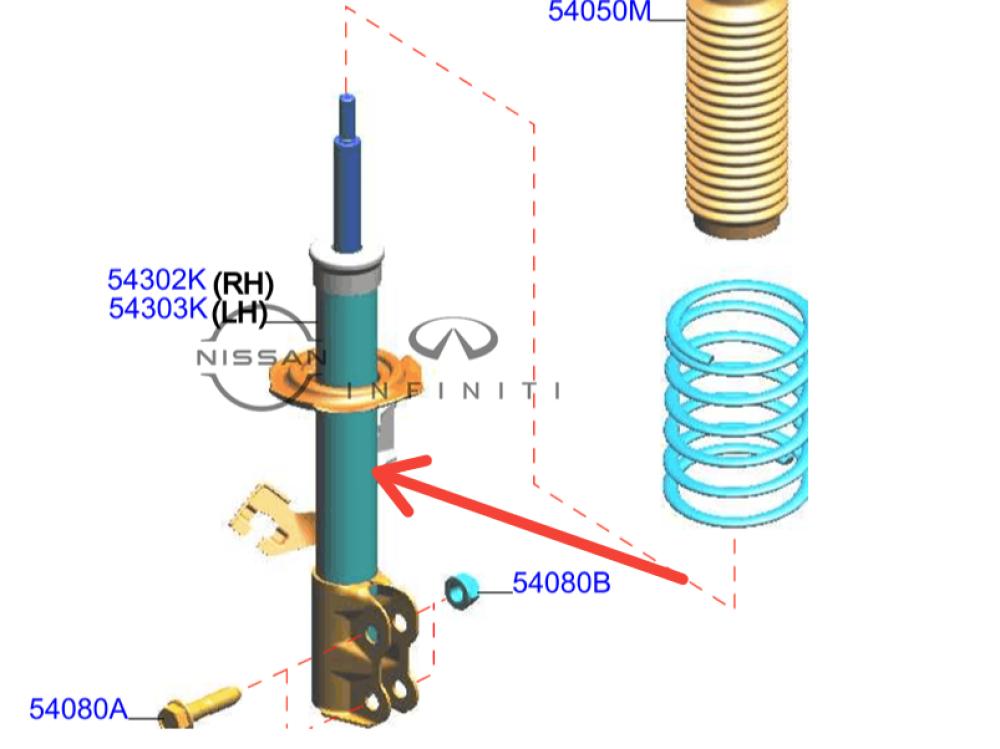 54050M

54302K (RH)
54303K (LH)

NISSAN

INFINITI

54080B

54080A