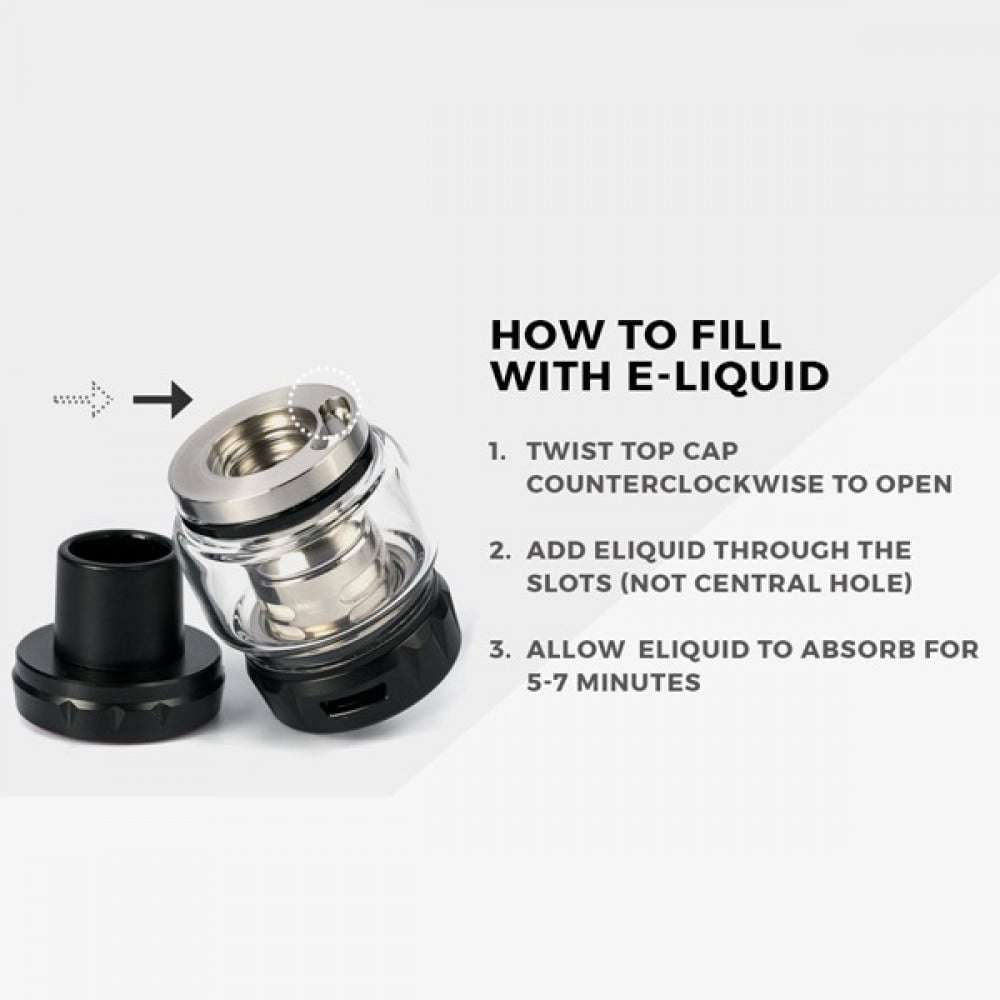 HOW TO FILL WITH E-LIQUID

1. TWIST TOP CAP COUNTERCLOCKWISE TO OPEN

2. ADD ELIQUID THROUGH THE SLOTS (NOT CENTRAL HOLE)

3. ALLOW ELIQUID TO ABSORB FOR 5-7 MINUTES