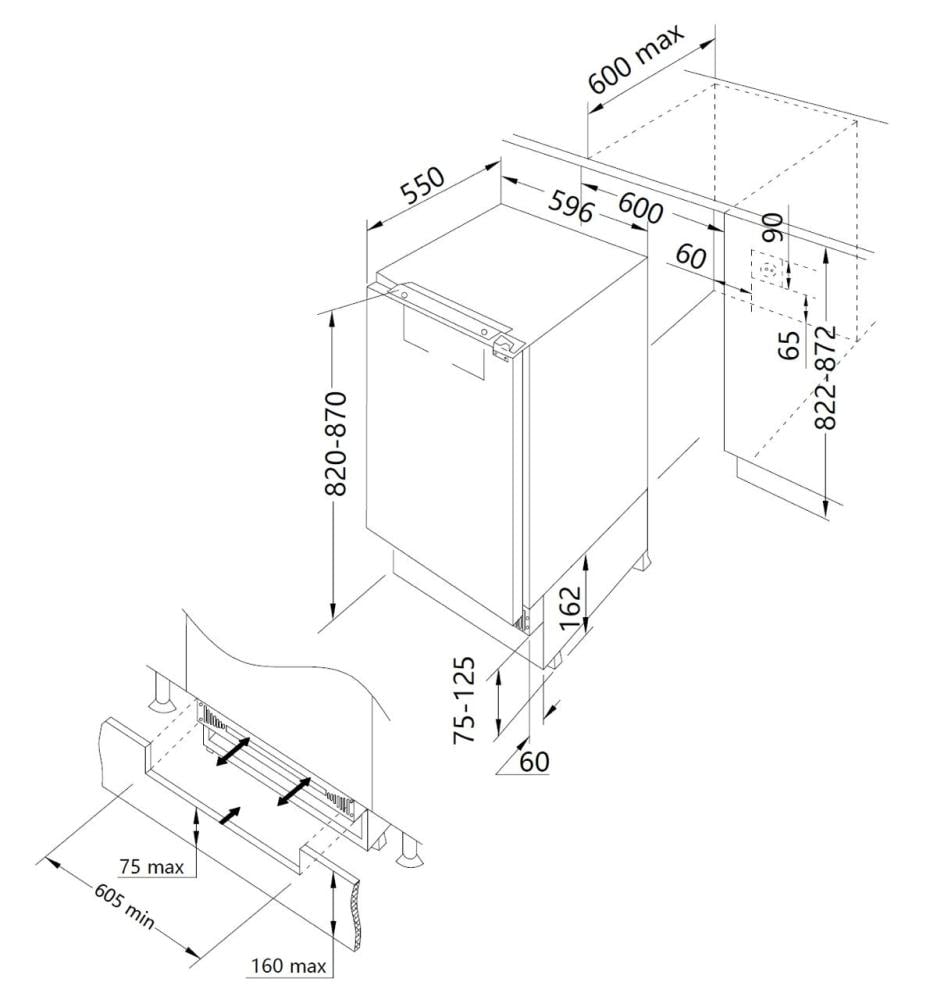 600 max
550
596
600
60
90
65
822-872
820-870
162
75-125
60
75 max
605 min
160 max