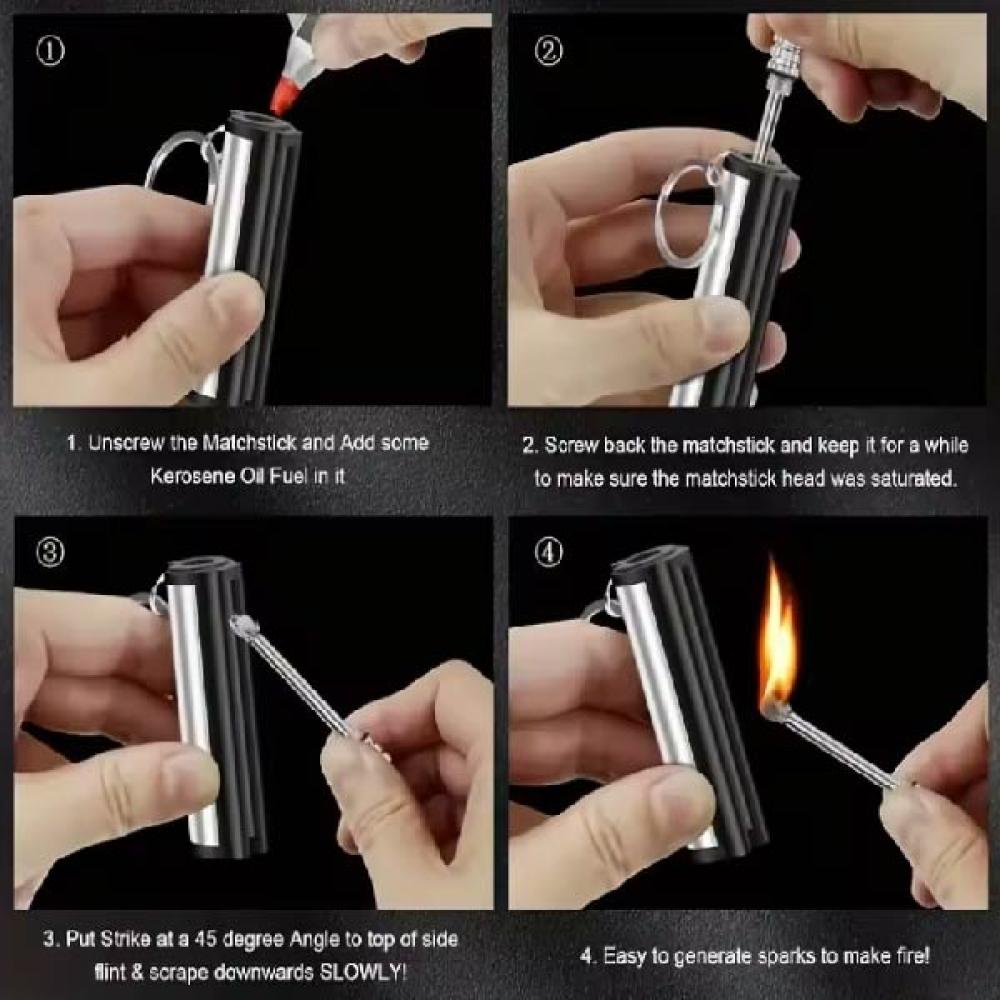 ①

1. Unscrew the Matchstick and Add some Kerosene Oil Fuel in it

②

2. Screw back the matchstick and keep it for a while to make sure the matchstick head was saturated.

③

3. Put Strike at a 45 degree Angle to top of side flint & scrape downwards SLOWLY!

④

4. Easy to generate sparks to make fire!