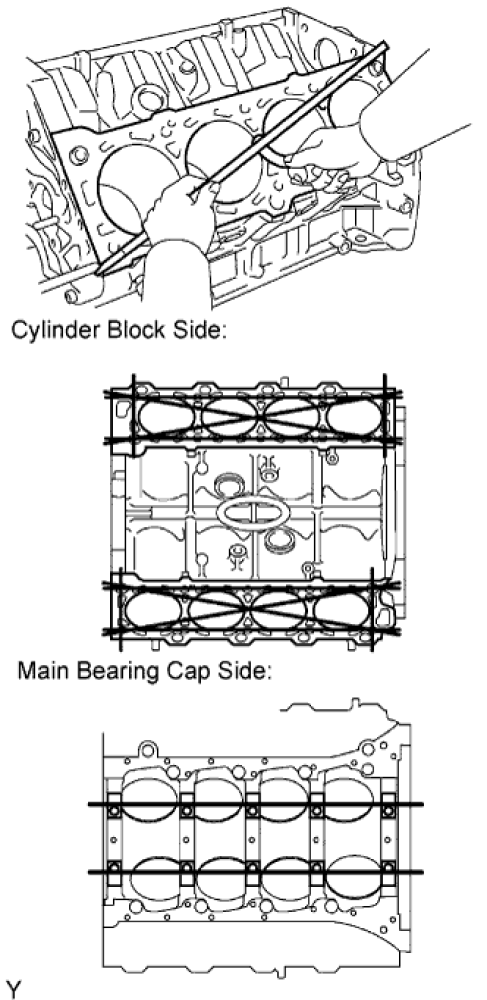 Cylinder Block Side:

Main Bearing Cap Side:

Y