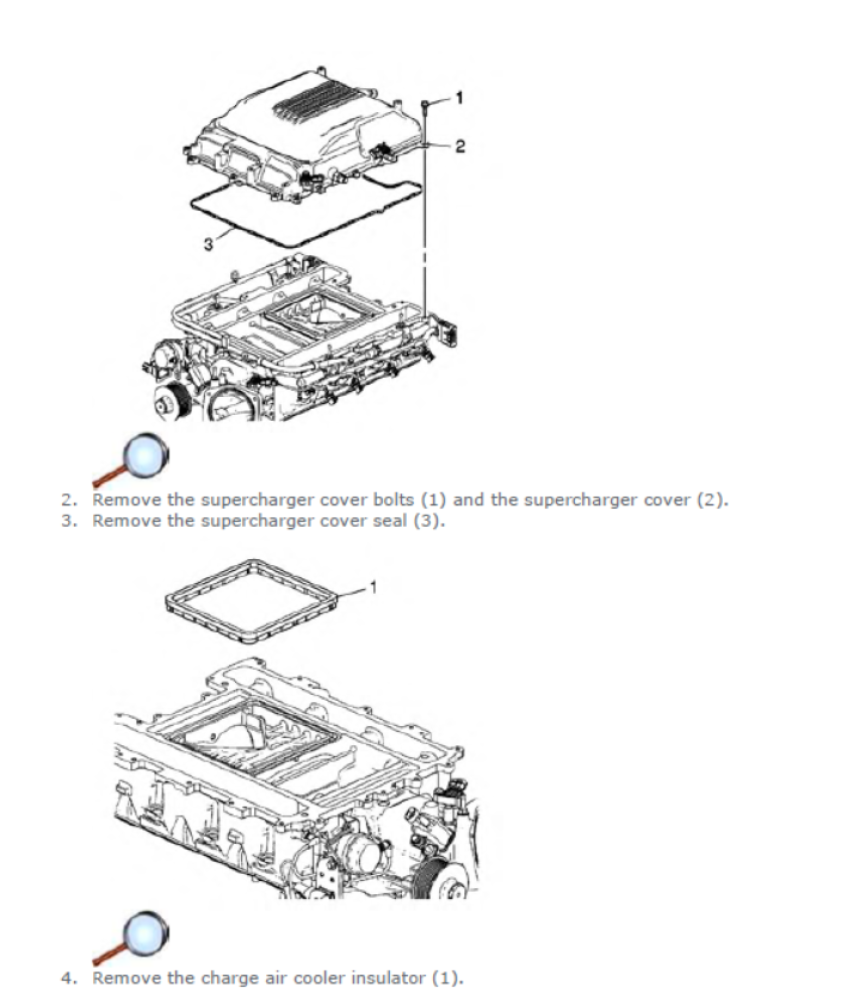 1
2
3

2. Remove the supercharger cover bolts (1) and the supercharger cover (2).
3. Remove the supercharger cover seal (3).

1

4. Remove the charge air cooler insulator (1).